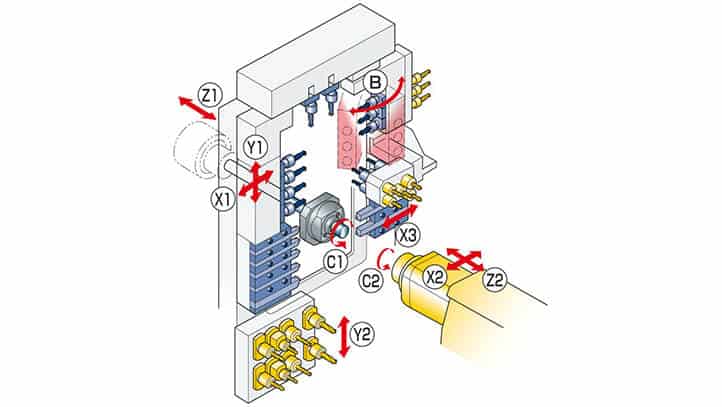 Z1
B
Y1
X1
X3
C1
C2
X2
Z2
Y2