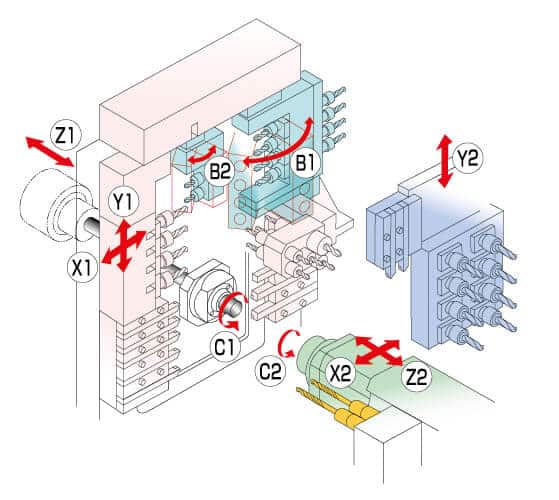 Z1
B2
B1
Y2
Y1
X1
C1
C2
X2
Z2