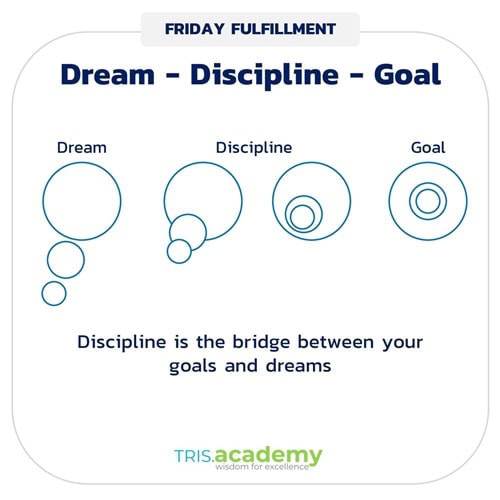 FRIDAY FULFILLMENT

Dream - Discipline - Goal

Dream

Discipline

Goal

Discipline is the bridge between your goals and dreams

TRIS.academy
wisdom for excellence