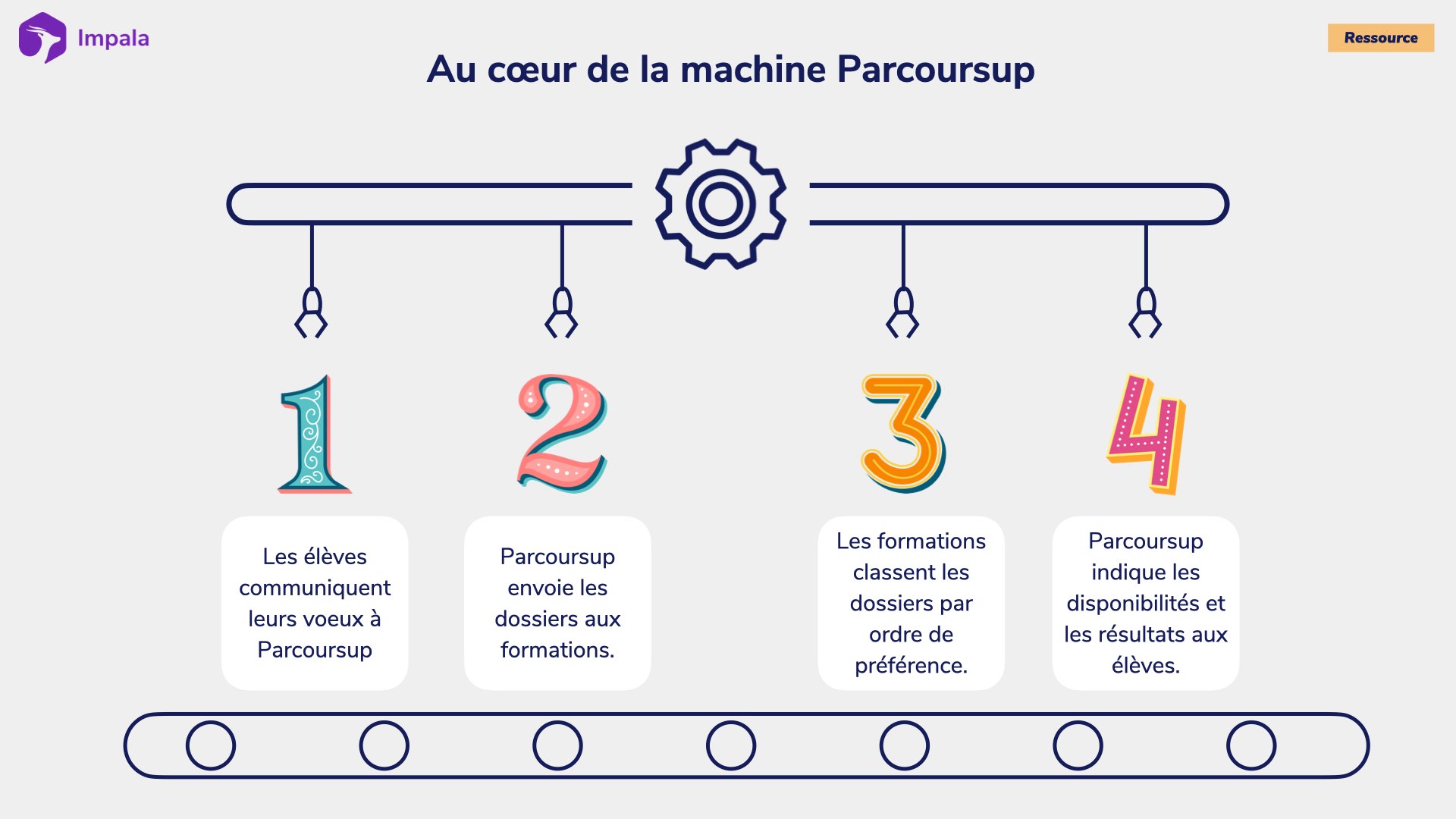 Impala

Ressource

Au cœur de la machine Parcoursup

1

Les élèves communiquent leurs voeux à Parcoursup

2

Parcoursup envoie les dossiers aux formations.

3

Les formations classent les dossiers par ordre de préférence.

4

Parcoursup indique les disponibilités et les résultats aux élèves.