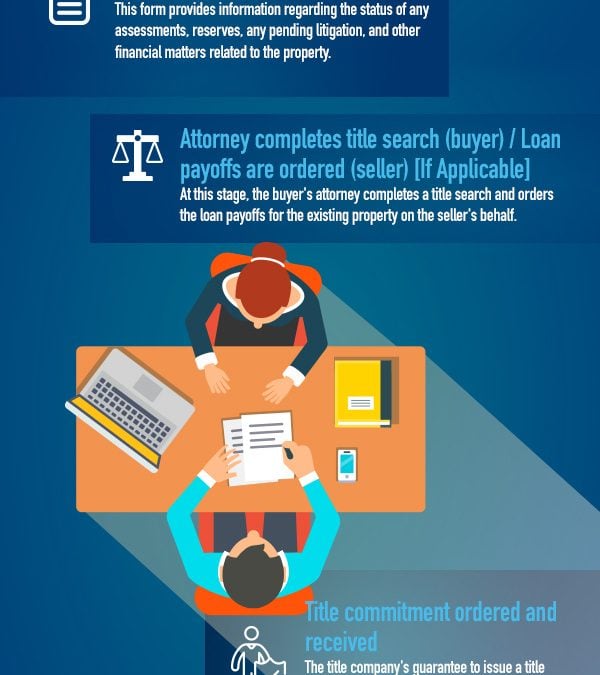 This form provides information regarding the status of any assessments, reserves, any pending litigation, and other financial matters related to the property.

Attorney completes title search (buyer) / Loan payoffs are ordered (seller) [If Applicable]

At this stage, the buyer's attorney completes a title search and orders the loan payoffs for the existing property on the seller's behalf.

Title commitment ordered and received

The title company's guarantee to issue a title