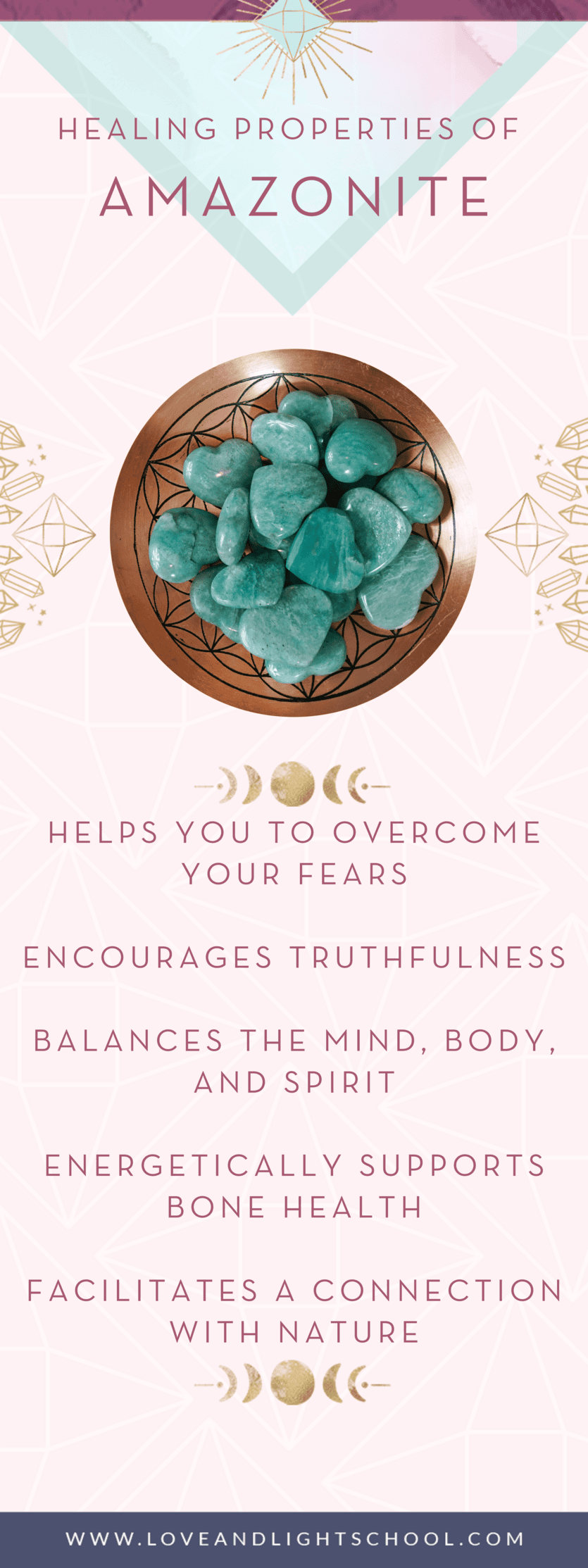 HEALING PROPERTIES OF

AMAZONITE

HELPS YOU TO OVERCOME YOUR FEARS

ENCOURAGES TRUTHFULNESS

BALANCES THE MIND, BODY, AND SPIRIT

ENERGETICALLY SUPPORTS BONE HEALTH

FACILITATES A CONNECTION WITH NATURE

WWW.LOVEANDLIGHTSCHOOL.COM