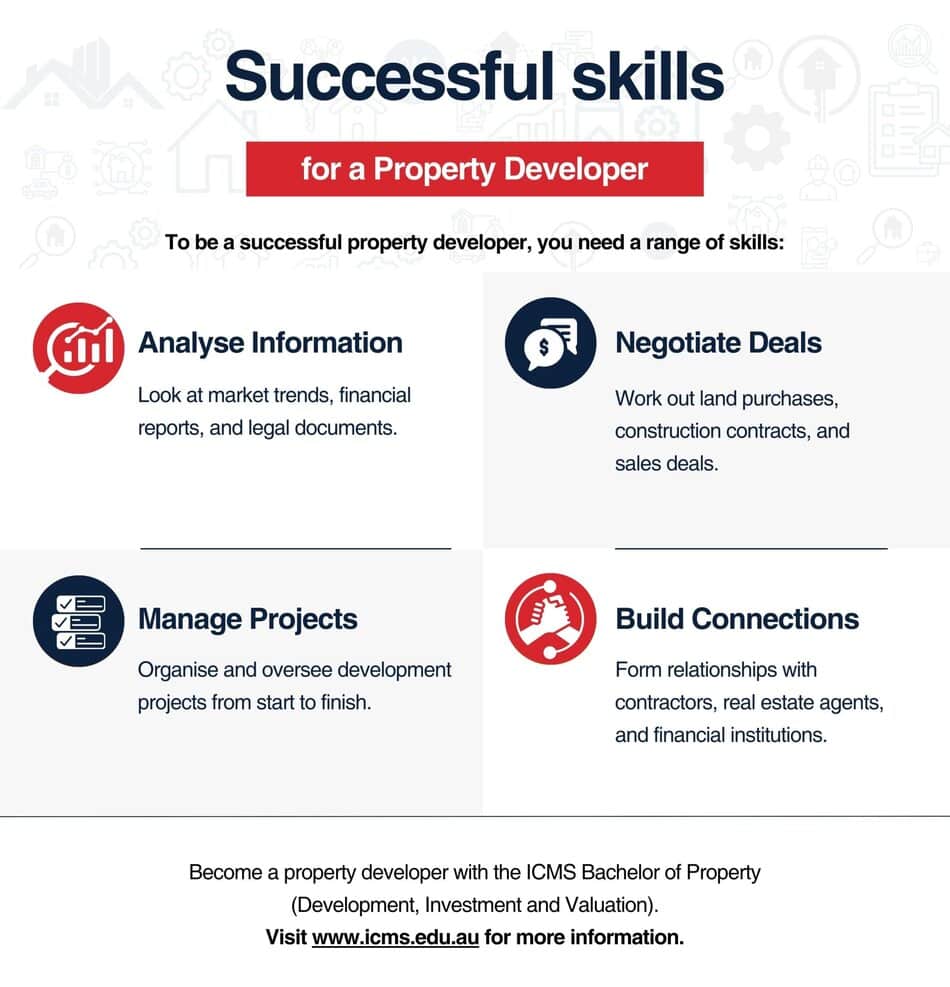 Successful skills

for a Property Developer

To be a successful property developer, you need a range of skills:

Analyse Information

Look at market trends, financial reports, and legal documents.

Negotiate Deals

Work out land purchases, construction contracts, and sales deals.

Manage Projects

Organise and oversee development projects from start to finish.

Build Connections

Form relationships with contractors, real estate agents, and financial institutions.

Become a property developer with the ICMS Bachelor of Property (Development, Investment and Valuation).
Visit www.icms.edu.au for more information.