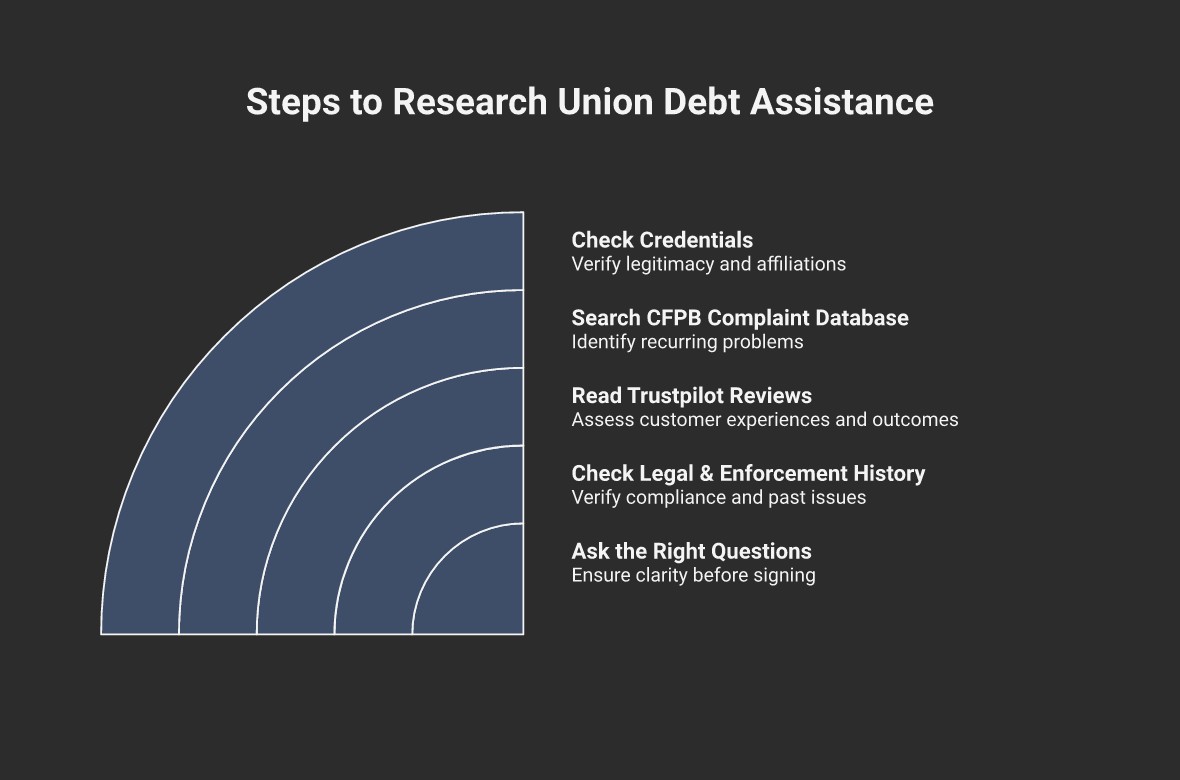 Steps to Research Union Debt Assistance

Check Credentials
Verify legitimacy and affiliations

Search CFPB Complaint Database
Identify recurring problems

Read Trustpilot Reviews
Assess customer experiences and outcomes

Check Legal & Enforcement History
Verify compliance and past issues

Ask the Right Questions
Ensure clarity before signing