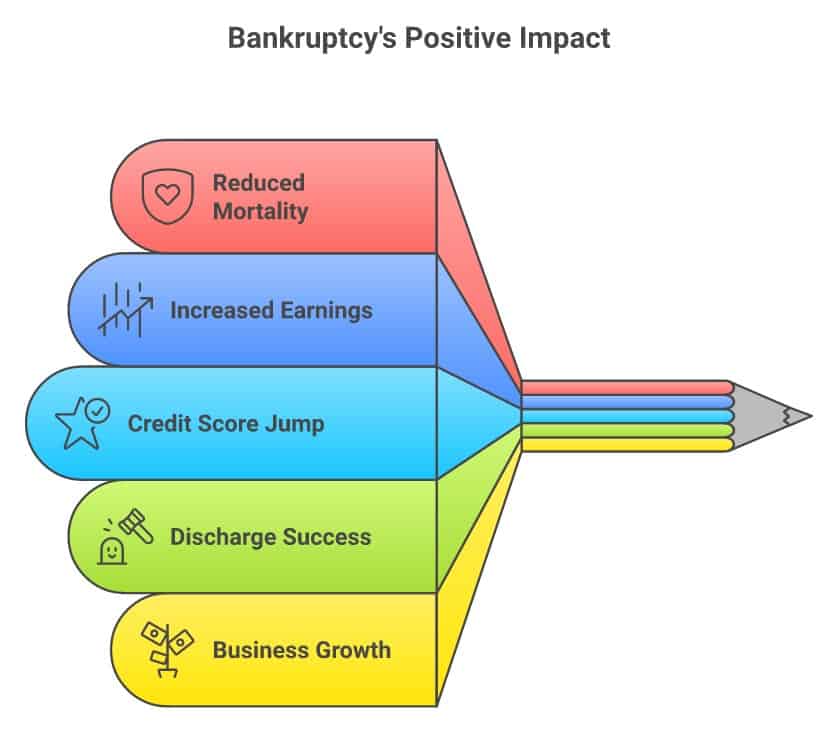 Bankruptcy's Positive Impact

Reduced Mortality

Increased Earnings

Credit Score Jump

Discharge Success

Business Growth