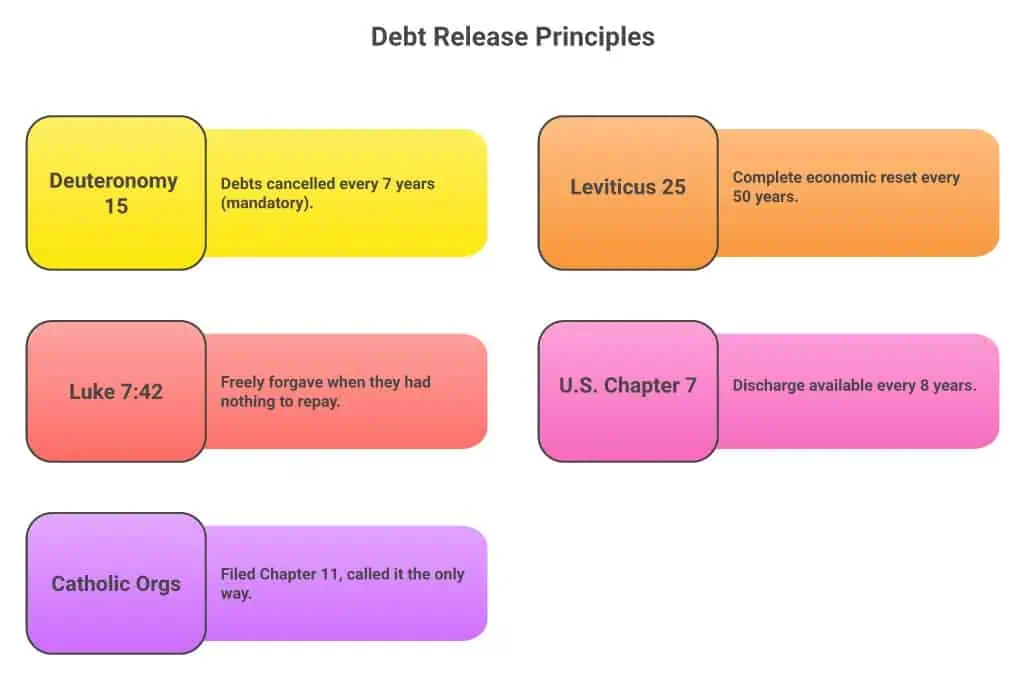 Debt Release Principles

Deuteronomy 15

Debts cancelled every 7 years (mandatory).

Leviticus 25

Complete economic reset every 50 years.

Luke 7:42

Freely forgave when they had nothing to repay.

U.S. Chapter 7

Discharge available every 8 years.

Catholic Orgs

Filed Chapter 11, called it the only way.