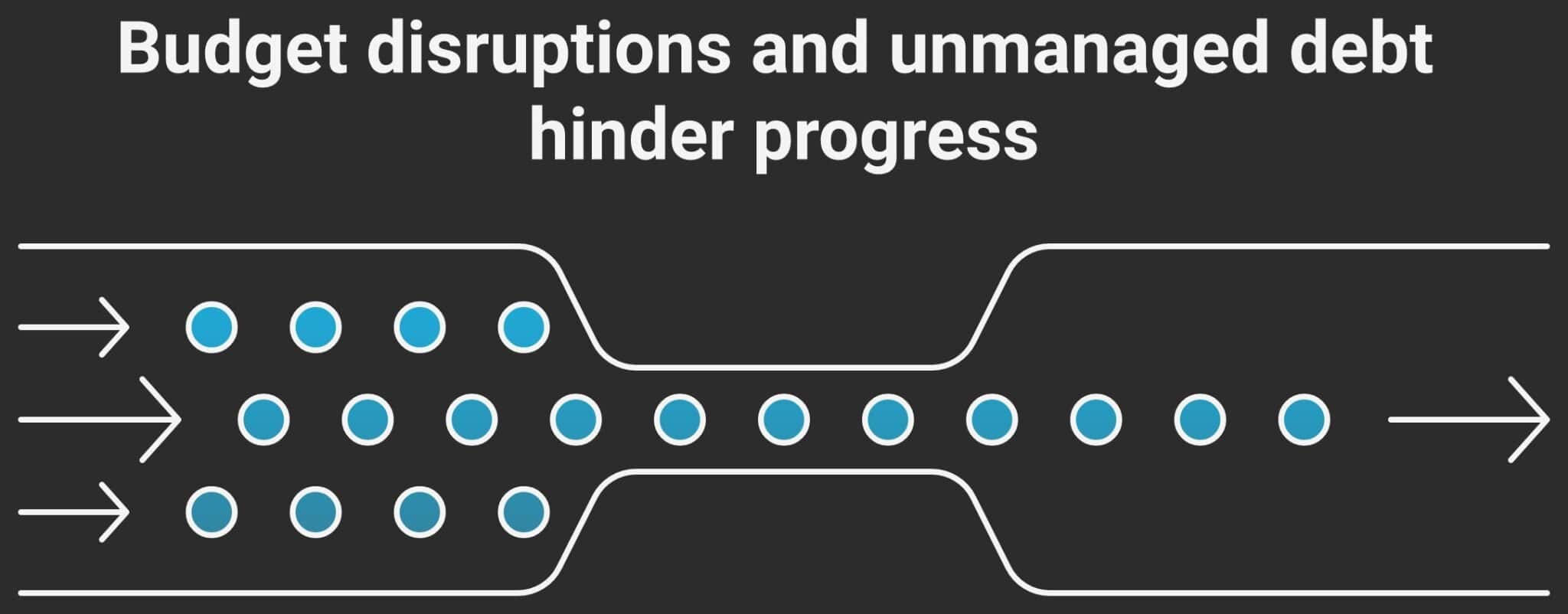 Budget disruptions and unmanaged debt hinder progress