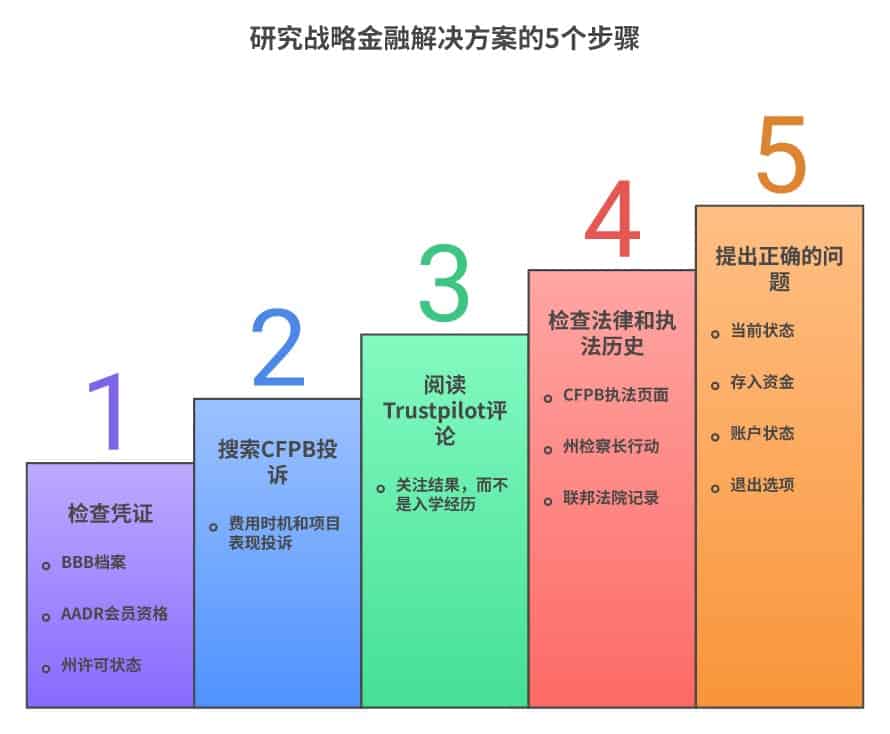 研究战略金融解决方案的5个步骤

1

检查凭证

BBB档案

AADR会员资格

州许可状态

2

搜索CFPB投诉

费用时机和项目表现投诉

3

阅读Trustpilot评论

关注结果，而不是入学经历

4

检查法律和执法历史

CFPB执法页面

州检察长行动

联邦法院记录

5

提出正确的问题

当前状态

存入资金

账户状态

退出选项