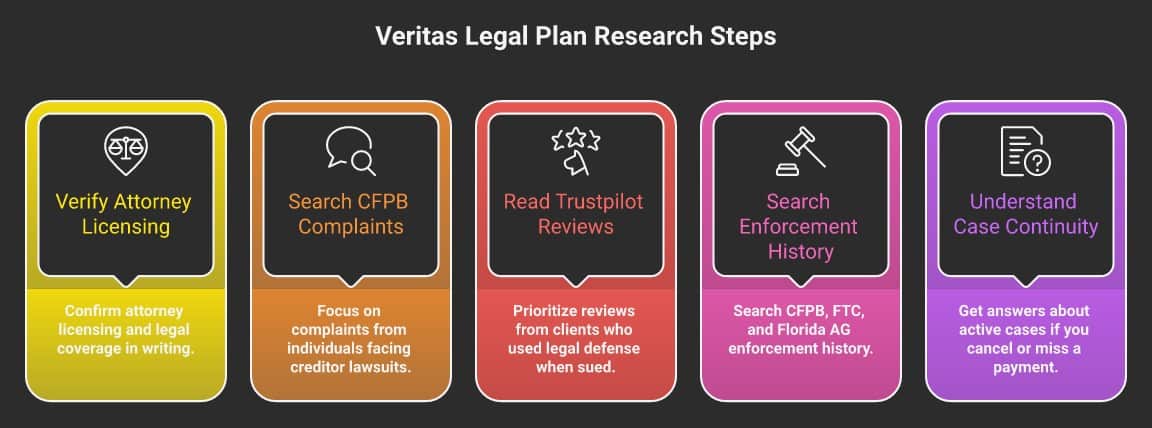 Veritas Legal Plan Research Steps

Verify Attorney Licensing

Confirm attorney licensing and legal coverage in writing.

Search CFPB Complaints

Focus on complaints from individuals facing creditor lawsuits.

Read Trustpilot Reviews

Prioritize reviews from clients who used legal defense when sued.

Search Enforcement History

Search CFPB, FTC, and Florida AG enforcement history.

Understand Case Continuity

Get answers about active cases if you cancel or miss a payment.