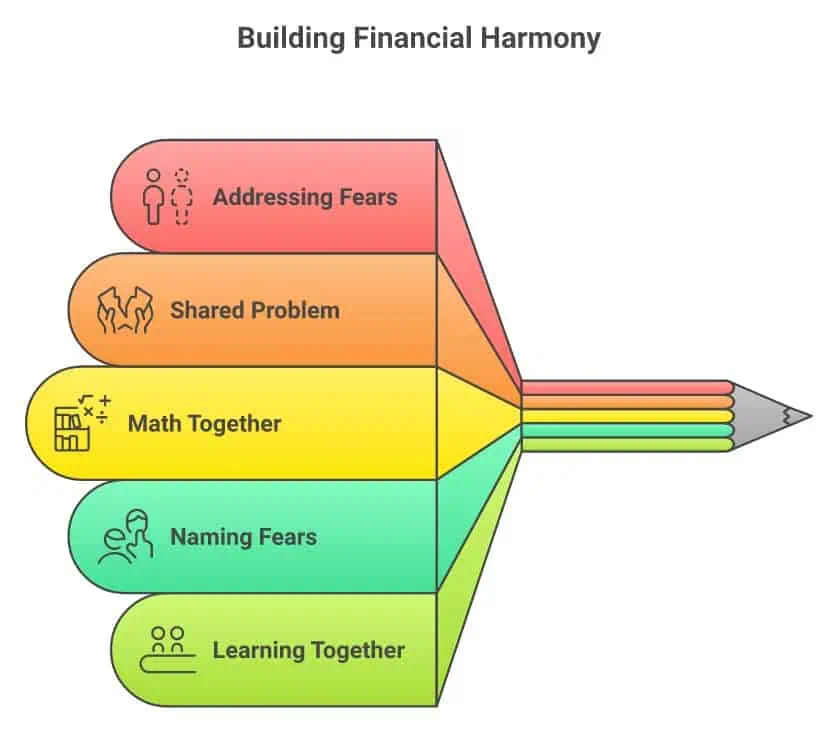 Building Financial Harmony

Addressing Fears

Shared Problem

Math Together

Naming Fears

Learning Together