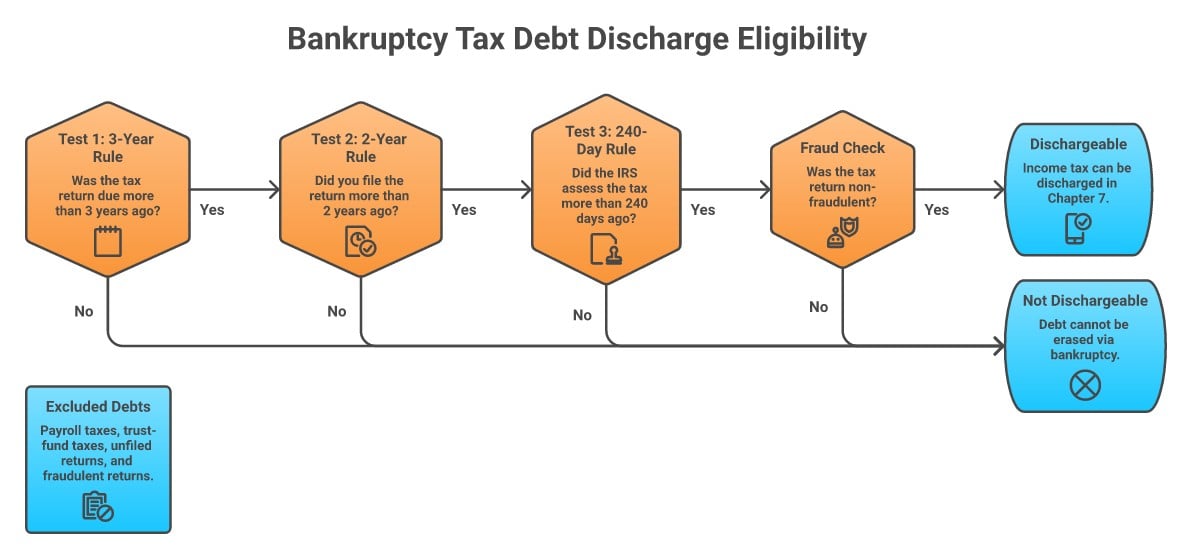 Bankruptcy Tax Debt Discharge Eligibility

Test 1: 3-Year Rule

Was the tax return due more than 3 years ago?

Yes

No

Test 2: 2-Year Rule

Did you file the return more than 2 years ago?

Yes

No

Test 3: 240-Day Rule

Did the IRS assess the tax more than 240 days ago?

Yes

No

Fraud Check

Was the tax return non-fraudulent?

Yes

No

Dischargeable

Income tax can be discharged in Chapter 7.

Not Dischargeable

Debt cannot be erased via bankruptcy.

Excluded Debts

Payroll taxes, trust-fund taxes, unfiled returns, and fraudulent returns.