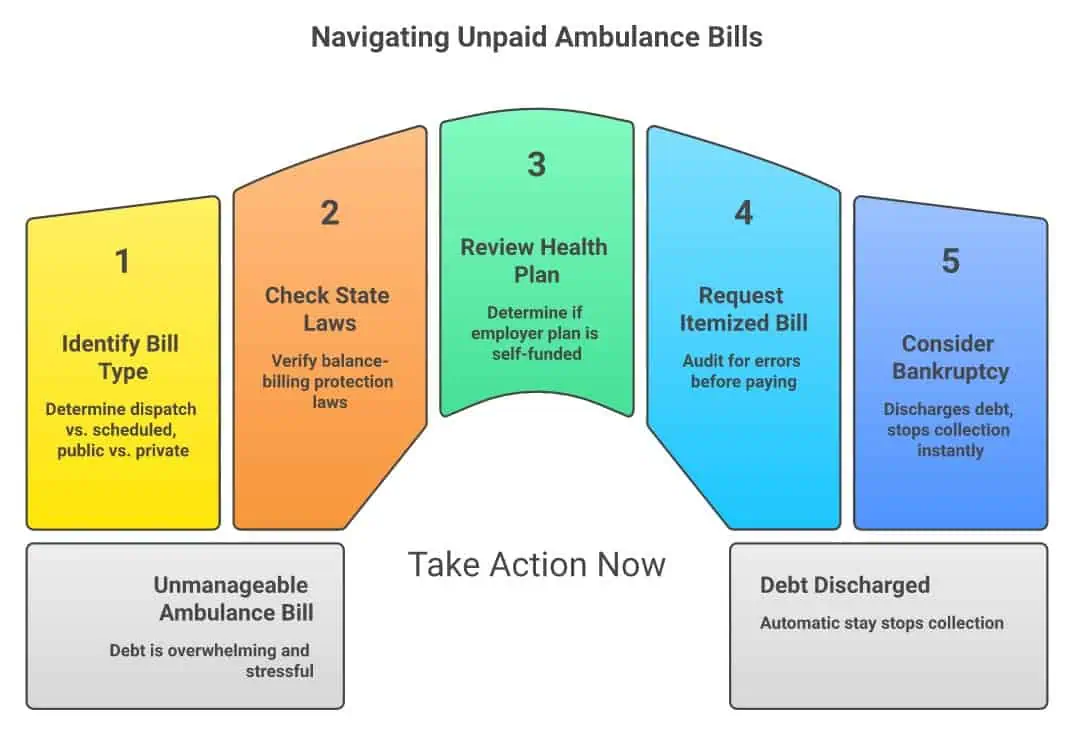 Navigating Unpaid Ambulance Bills

1

Identify Bill Type

Determine dispatch vs. scheduled, public vs. private

2

Check State Laws

Verify balance-billing protection laws

3

Review Health Plan

Determine if employer plan is self-funded

4

Request Itemized Bill

Audit for errors before paying

5

Consider Bankruptcy

Discharges debt, stops collection instantly

Unmanageable Ambulance Bill

Debt is overwhelming and stressful

Take Action Now

Debt Discharged

Automatic stay stops collection