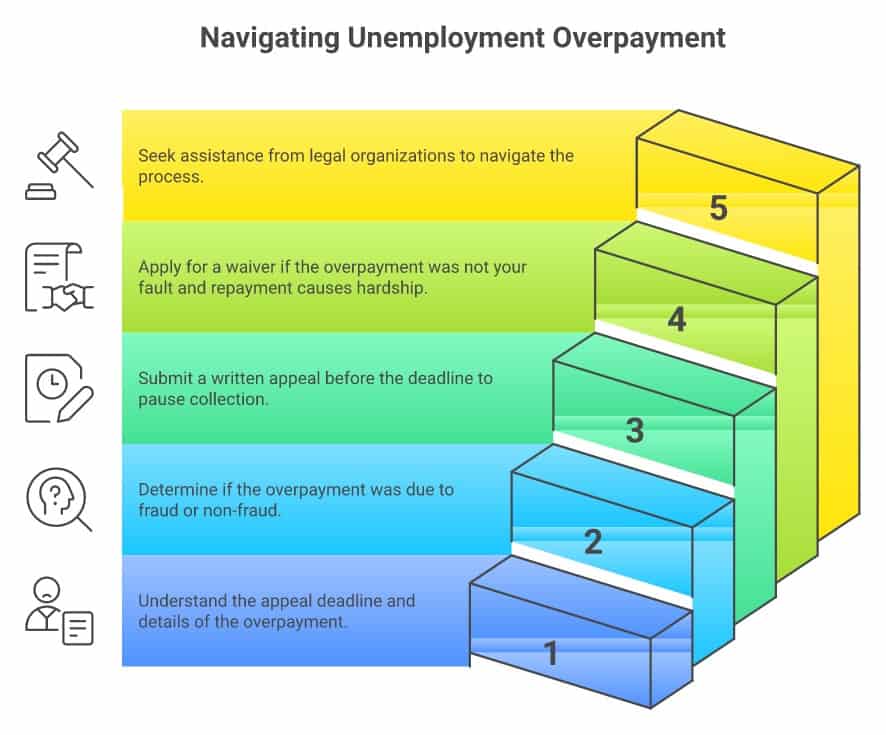 Navigating Unemployment Overpayment

Seek assistance from legal organizations to navigate the process.

5

Apply for a waiver if the overpayment was not your fault and repayment causes hardship.

4

Submit a written appeal before the deadline to pause collection.

3

Determine if the overpayment was due to fraud or non-fraud.

2

Understand the appeal deadline and details of the overpayment.

1