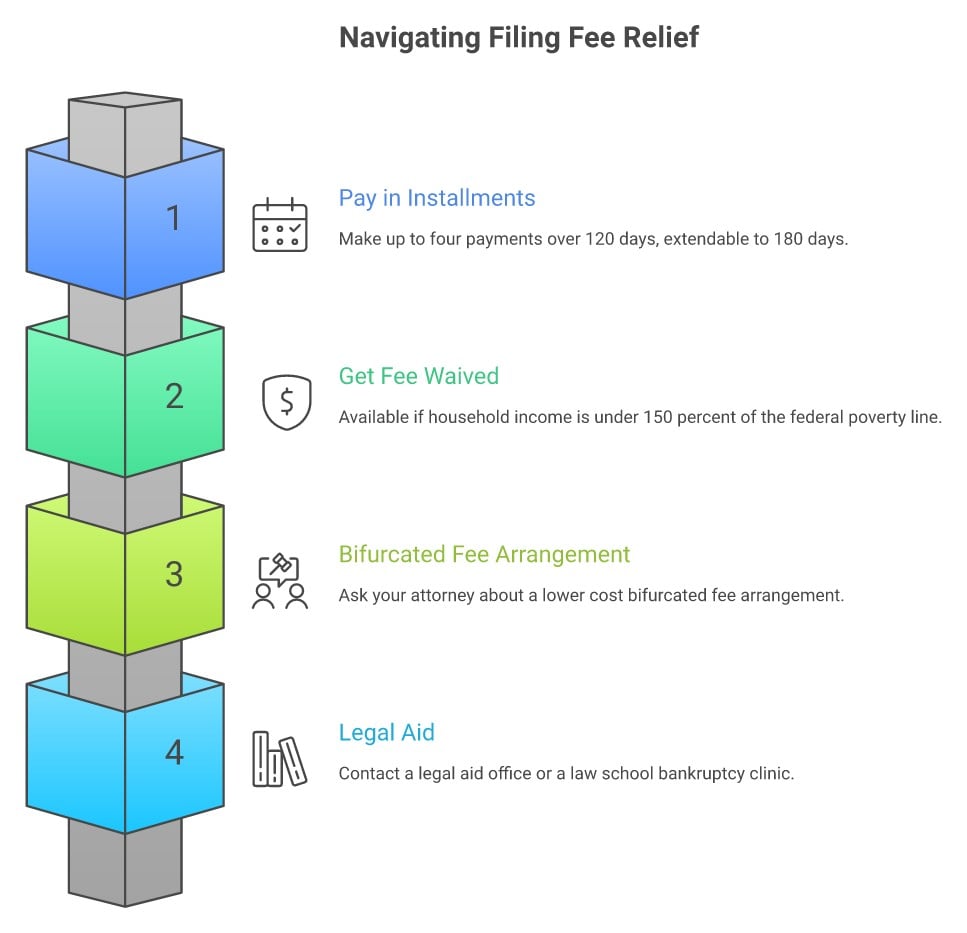 Navigating Filing Fee Relief

1

Pay in Installments

Make up to four payments over 120 days, extendable to 180 days.

2

Get Fee Waived

Available if household income is under 150 percent of the federal poverty line.

3

Bifurcated Fee Arrangement

Ask your attorney about a lower cost bifurcated fee arrangement.

4

Legal Aid

Contact a legal aid office or a law school bankruptcy clinic.