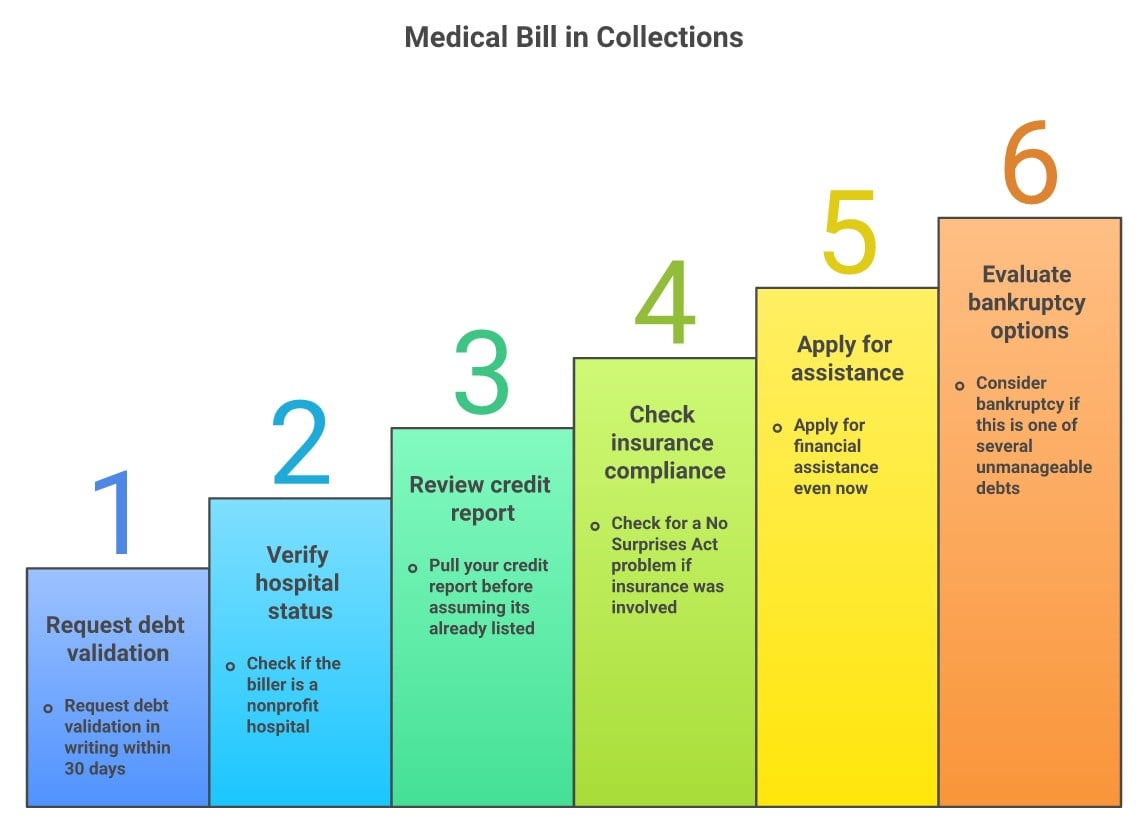 Medical Bill in Collections

1

Request debt validation

Request debt validation in writing within 30 days

2

Verify hospital status

Check if the biller is a nonprofit hospital

3

Review credit report

Pull your credit report before assuming its already listed

4

Check insurance compliance

Check for a No Surprises Act problem if insurance was involved

5

Apply for assistance

Apply for financial assistance even now

6

Evaluate bankruptcy options

Consider bankruptcy if this is one of several unmanageable debts