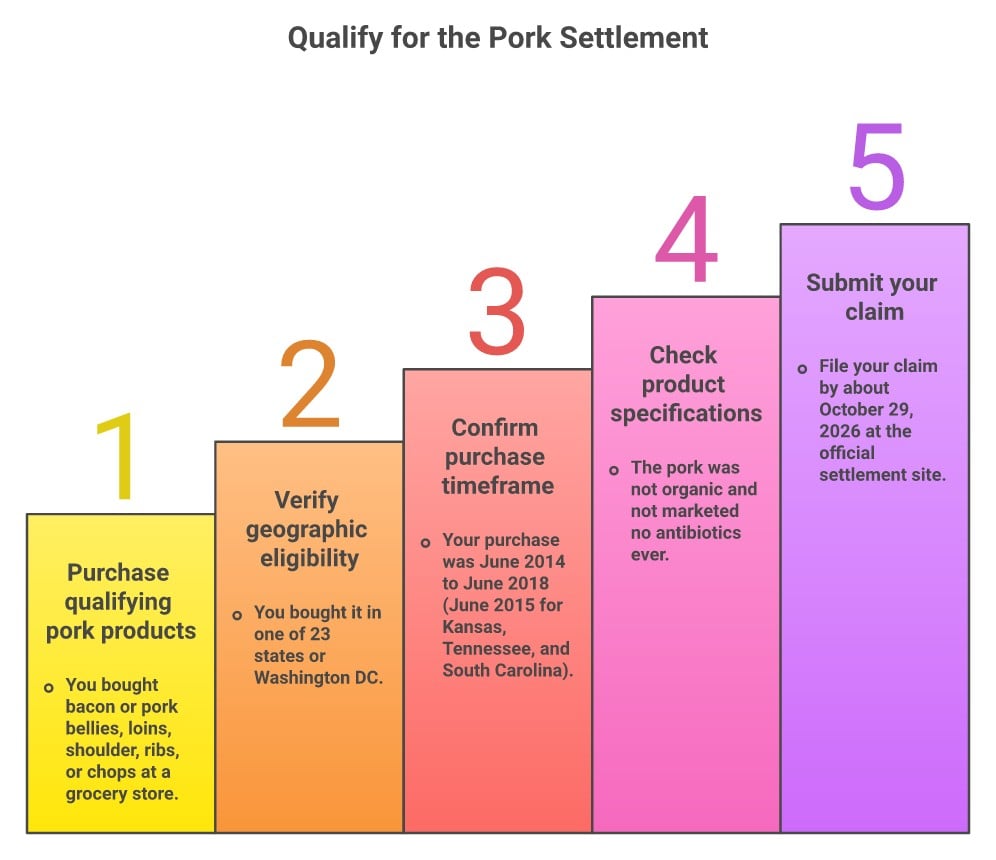 Qualify for the Pork Settlement

1

Purchase qualifying pork products

You bought bacon or pork bellies, loins, shoulder, ribs, or chops at a grocery store.

2

Verify geographic eligibility

You bought it in one of 23 states or Washington DC.

3

Confirm purchase timeframe

Your purchase was June 2014 to June 2018 (June 2015 for Kansas, Tennessee, and South Carolina).

4

Check product specifications

The pork was not organic and not marketed no antibiotics ever.

5

Submit your claim

File your claim by about October 29, 2026 at the official settlement site.