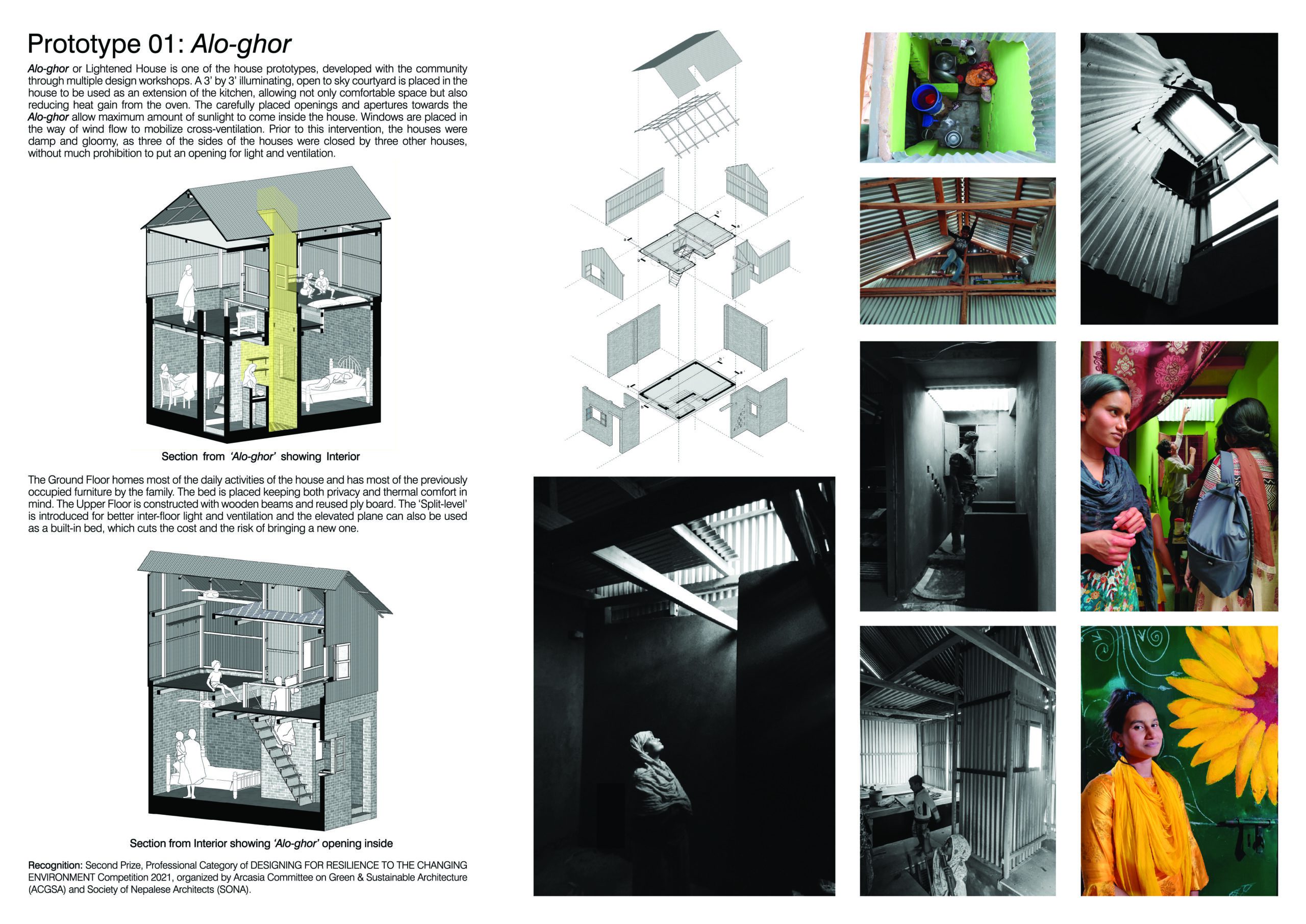 Prototype 01: Alo-ghor

Alo-ghor or Lightened House is one of the house prototypes, developed with the community through multiple design workshops. A 3' by 3' illuminating, open to sky courtyard is placed in the house to be used as an extension of the kitchen, allowing not only comfortable space but also reducing heat gain from the oven. The carefully placed openings and apertures towards the Alo-ghor allow maximum amount of sunlight to come inside the house. Windows are placed in the way of wind flow to mobilize cross-ventilation. Prior to this intervention, the houses were damp and gloomy, as three of the sides of the houses were closed by three other houses, without much prohibition to put an opening for light and ventilation.

Section from 'Alo-ghor' showing Interior

The Ground Floor homes most of the daily activities of the house and has most of the previously occupied furniture by the family. The bed is placed keeping both privacy and thermal comfort in mind. The Upper Floor is constructed with wooden beams and reused ply board. The 'Split-level' is introduced for better inter-floor light and ventilation and the elevated plane can also be used as a built-in bed, which cuts the cost and the risk of bringing a new one.

Section from Interior showing 'Alo-ghor' opening inside

Recognition: Second Prize, Professional Category of DESIGNING FOR RESILIENCE TO THE CHANGING ENVIRONMENT Competition 2021, organized by Arcasia Committee on Green & Sustainable Architecture (ACGSA) and Society of Nepalese Architects (SONA).