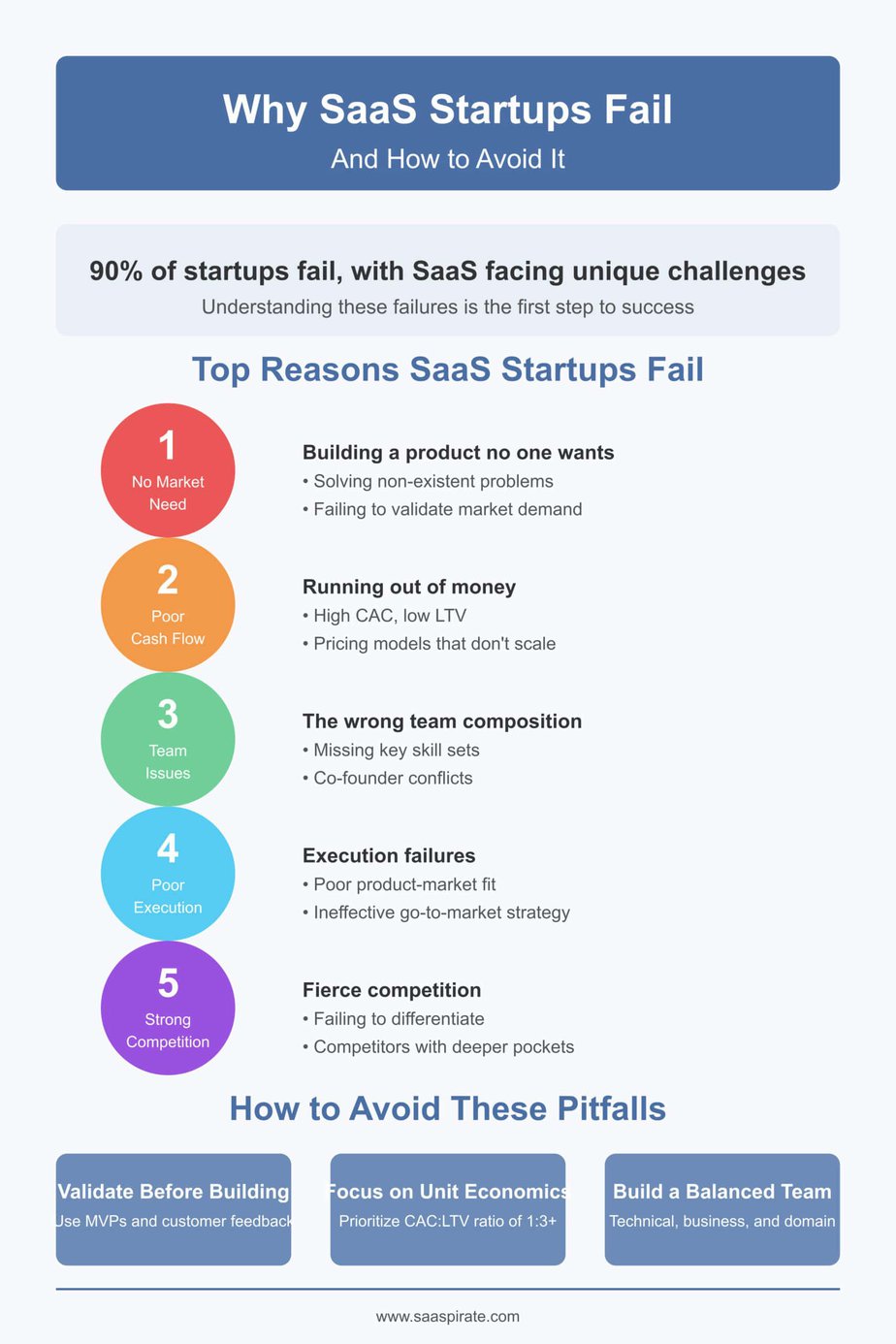 Why SaaS Startups Fail
And How to Avoid It

90% of startups fail, with SaaS facing unique challenges
Understanding these failures is the first step to success

Top Reasons SaaS Startups Fail

1
No Market Need

Building a product no one wants
• Solving non-existent problems
• Failing to validate market demand

2
Poor Cash Flow

Running out of money
• High CAC, low LTV
• Pricing models that don't scale

3
Team Issues

The wrong team composition
• Missing key skill sets
• Co-founder conflicts

4
Poor Execution

Execution failures
• Poor product-market fit
• Ineffective go-to-market strategy

5
Strong Competition

Fierce competition
• Failing to differentiate
• Competitors with deeper pockets

How to Avoid These Pitfalls

Validate Before Building
Use MVPs and customer feedback

Focus on Unit Economics
Prioritize CAC:LTV ratio of 1:3+

Build a Balanced Team
Technical, business, and domain

www.saaspirate.com