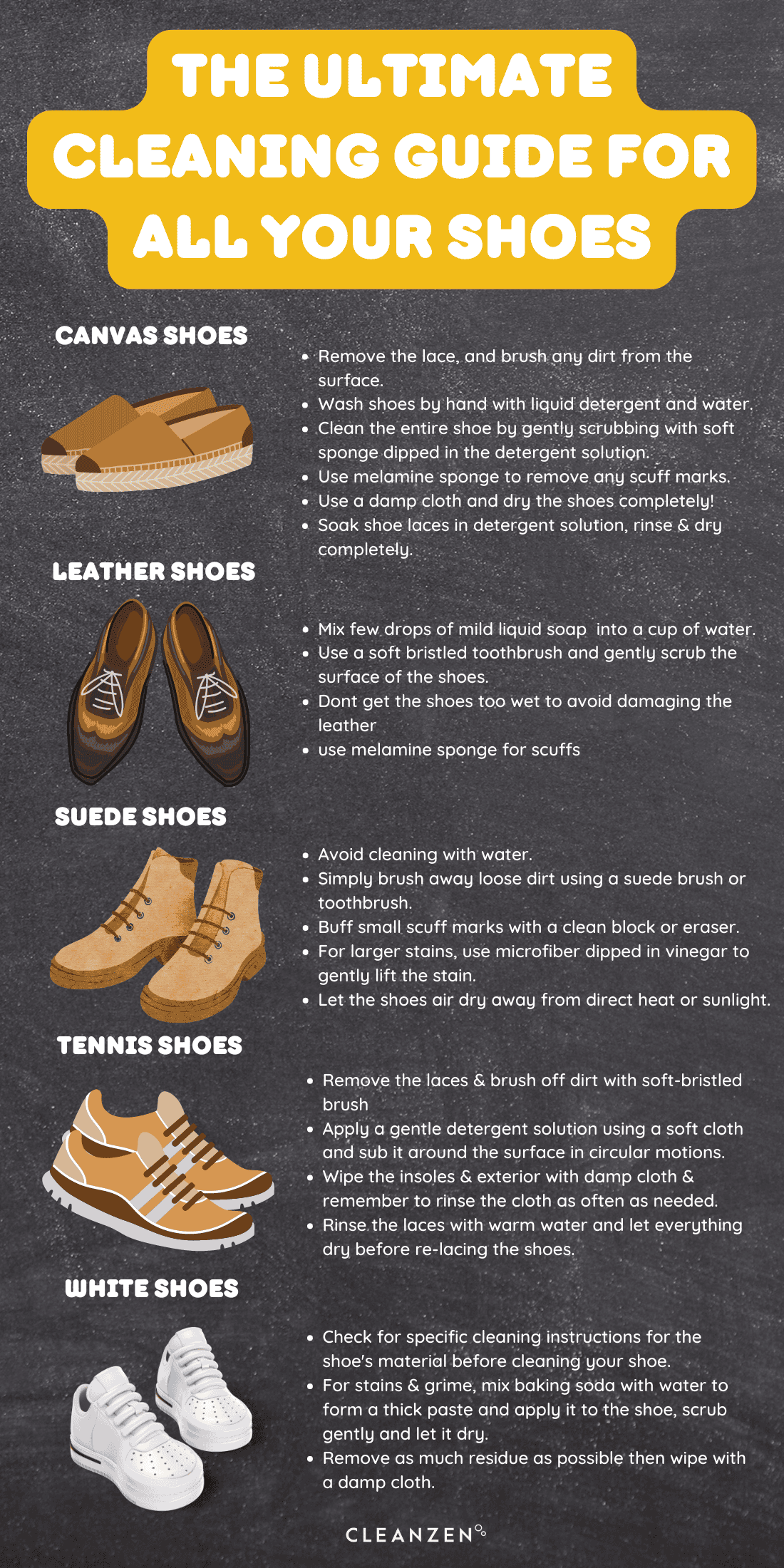 THE ULTIMATE CLEANING GUIDE FOR ALL YOUR SHOES

CANVAS SHOES

• Remove the lace, and brush any dirt from the surface.
• Wash shoes by hand with liquid detergent and water.
• Clean the entire shoe by gently scrubbing with soft sponge dipped in the detergent solution.
• Use melamine sponge to remove any scuff marks.
• Use a damp cloth and dry the shoes completely!
• Soak shoe laces in detergent solution, rinse & dry completely.

LEATHER SHOES

• Mix few drops of mild liquid soap into a cup of water.
• Use a soft bristled toothbrush and gently scrub the surface of the shoes.
• Dont get the shoes too wet to avoid damaging the leather
• use melamine sponge for scuffs

SUEDE SHOES

• Avoid cleaning with water.
• Simply brush away loose dirt using a suede brush or toothbrush.
• Buff small scuff marks with a clean block or eraser.
• For larger stains, use microfiber dipped in vinegar to gently lift the stain.
• Let the shoes air dry away from direct heat or sunlight.

TENNIS SHOES

• Remove the laces & brush off dirt with soft-bristled brush
• Apply a gentle detergent solution using a soft cloth and sub it around the surface in circular motions.
• Wipe the insoles & exterior with damp cloth & remember to rinse the cloth as often as needed.
• Rinse the laces with warm water and let everything dry before re-lacing the shoes.

WHITE SHOES

• Check for specific cleaning instructions for the shoe's material before cleaning your shoe.
• For stains & grime, mix baking soda with water to form a thick paste and apply it to the shoe, scrub gently and let it dry.
• Remove as much residue as possible then wipe with a damp cloth.

CLEANZEN