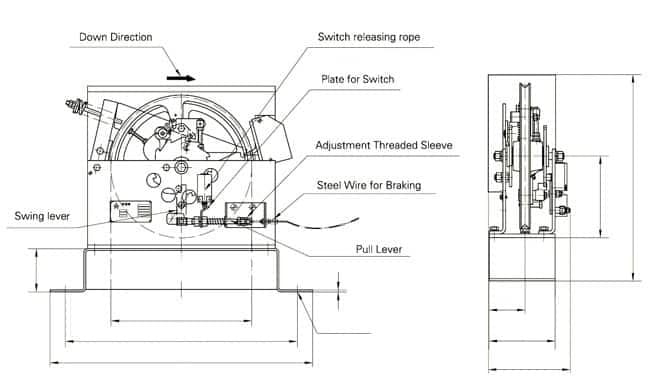 Down Direction

Switch releasing rope

Plate for Switch

Adjustment Threaded Sleeve

Steel Wire for Braking

Swing lever

Pull Lever