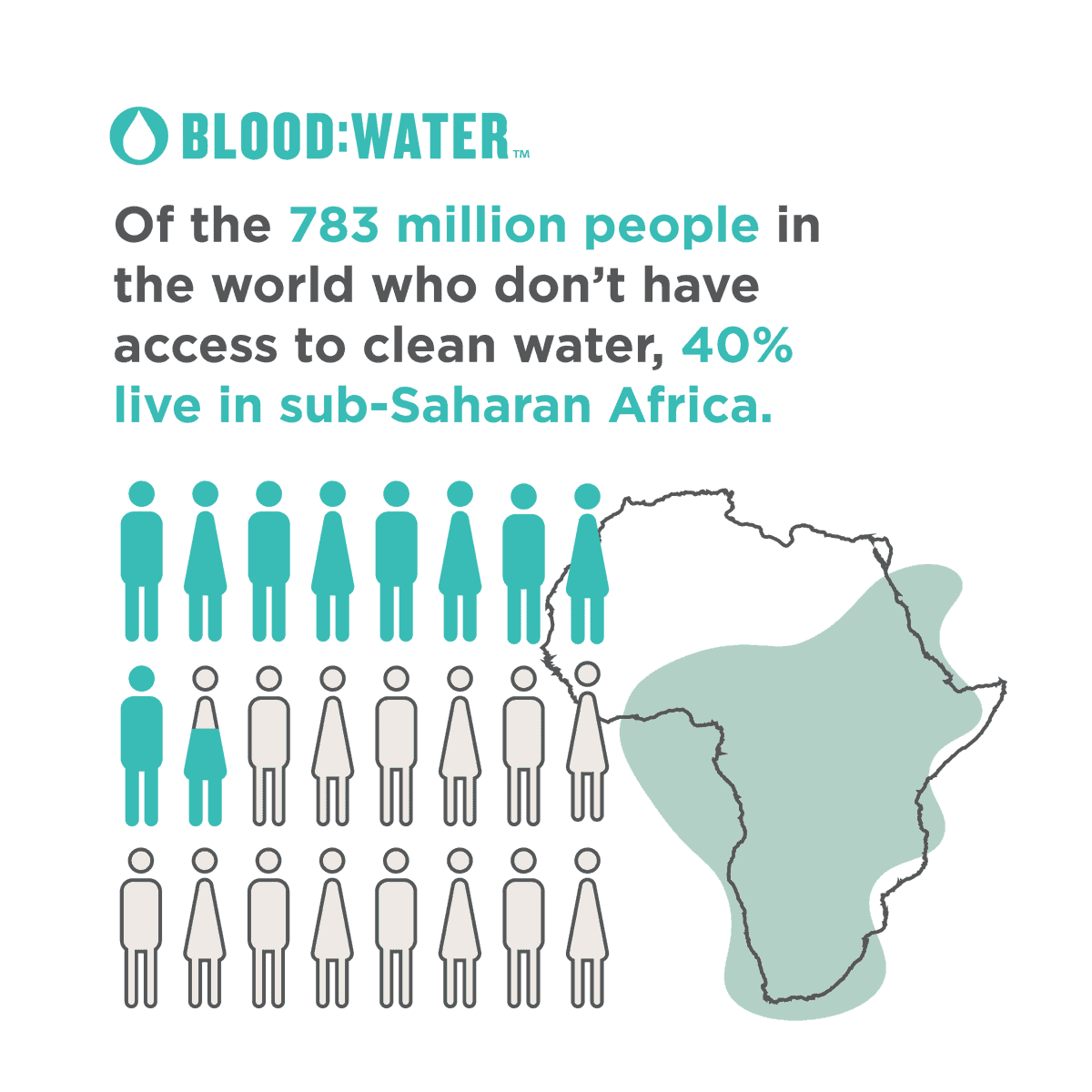 BLOOD:WATER™

Of the 783 million people in the world who don't have access to clean water, 40% live in sub-Saharan Africa.