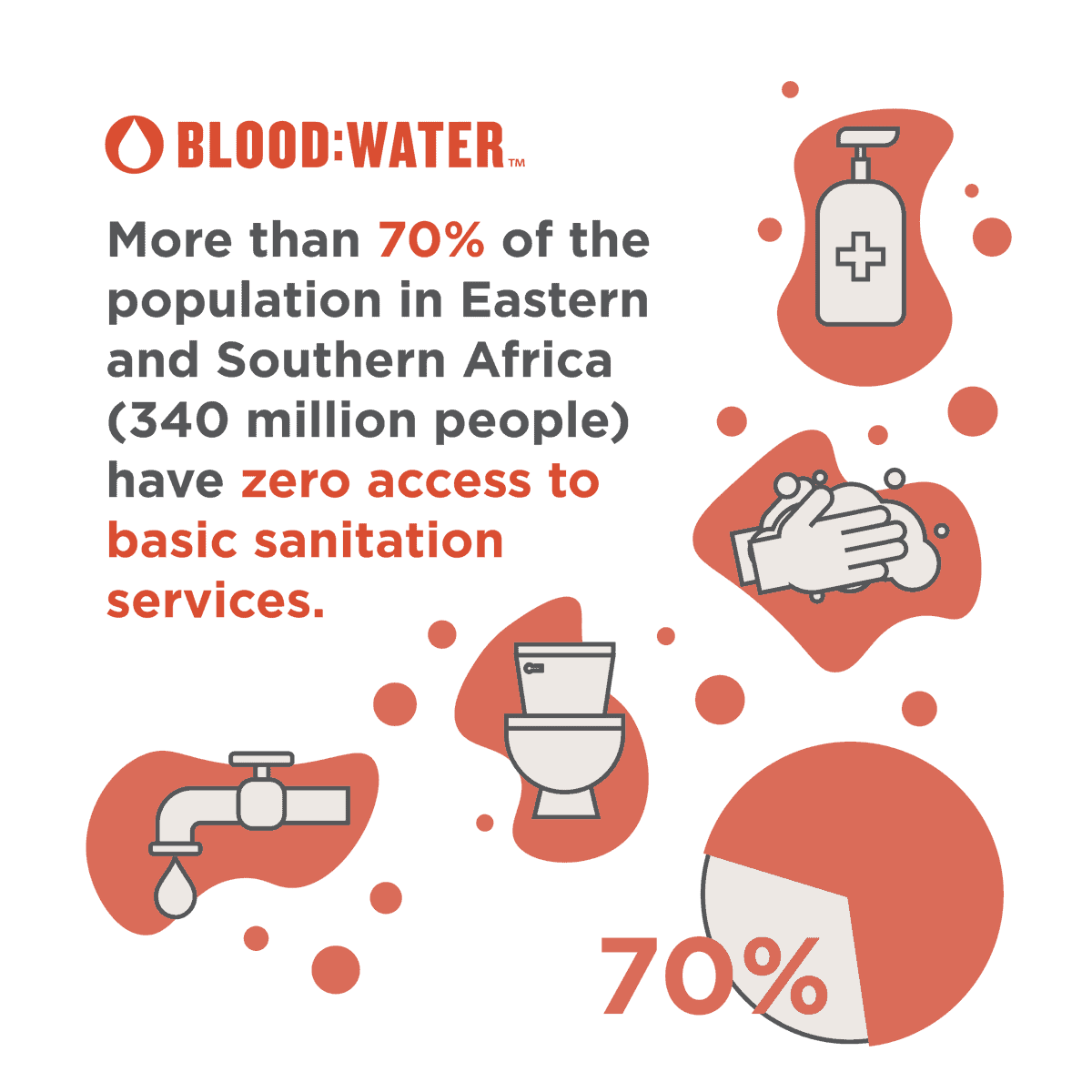 BLOOD:WATER™

More than 70% of the population in Eastern and Southern Africa (340 million people) have zero access to basic sanitation services.

70%