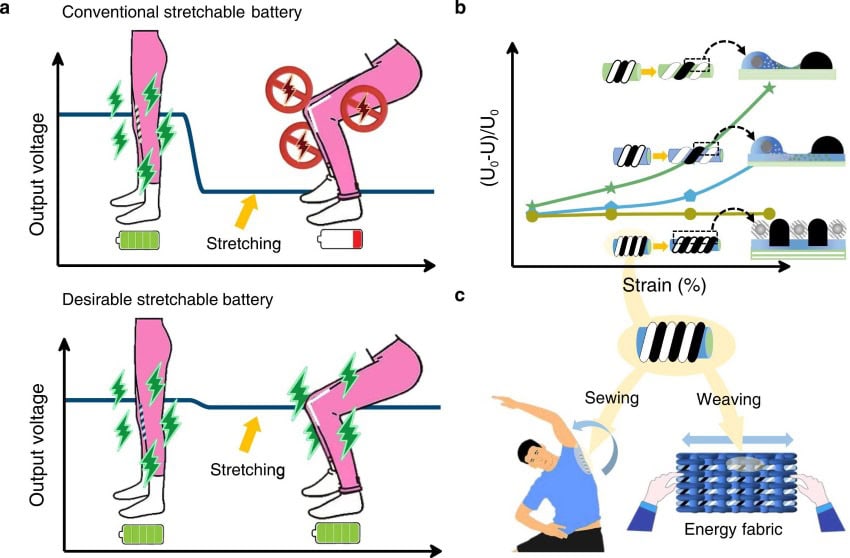 a

Conventional stretchable battery

Output voltage

Stretching

Desirable stretchable battery

Output voltage

Stretching

b

$(U_0-U)/U_0$

Strain (%)

c

Sewing

Weaving

Energy fabric