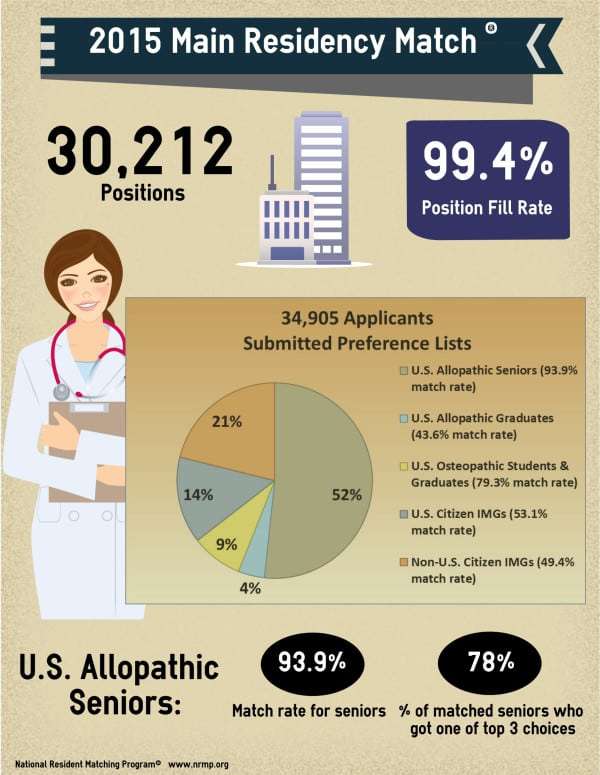 2015 Main Residency Match ®

30,212
Positions

99.4%
Position Fill Rate

34,905 Applicants
Submitted Preference Lists

21%

14%

9%

4%

52%

U.S. Allopathic Seniors (93.9% match rate)

U.S. Allopathic Graduates (43.6% match rate)

U.S. Osteopathic Students & Graduates (79.3% match rate)

U.S. Citizen IMGs (53.1% match rate)

Non-U.S. Citizen IMGs (49.4% match rate)

U.S. Allopathic Seniors:

93.9%
Match rate for seniors

78%
% of matched seniors who got one of top 3 choices

National Resident Matching Program© www.nrmp.org