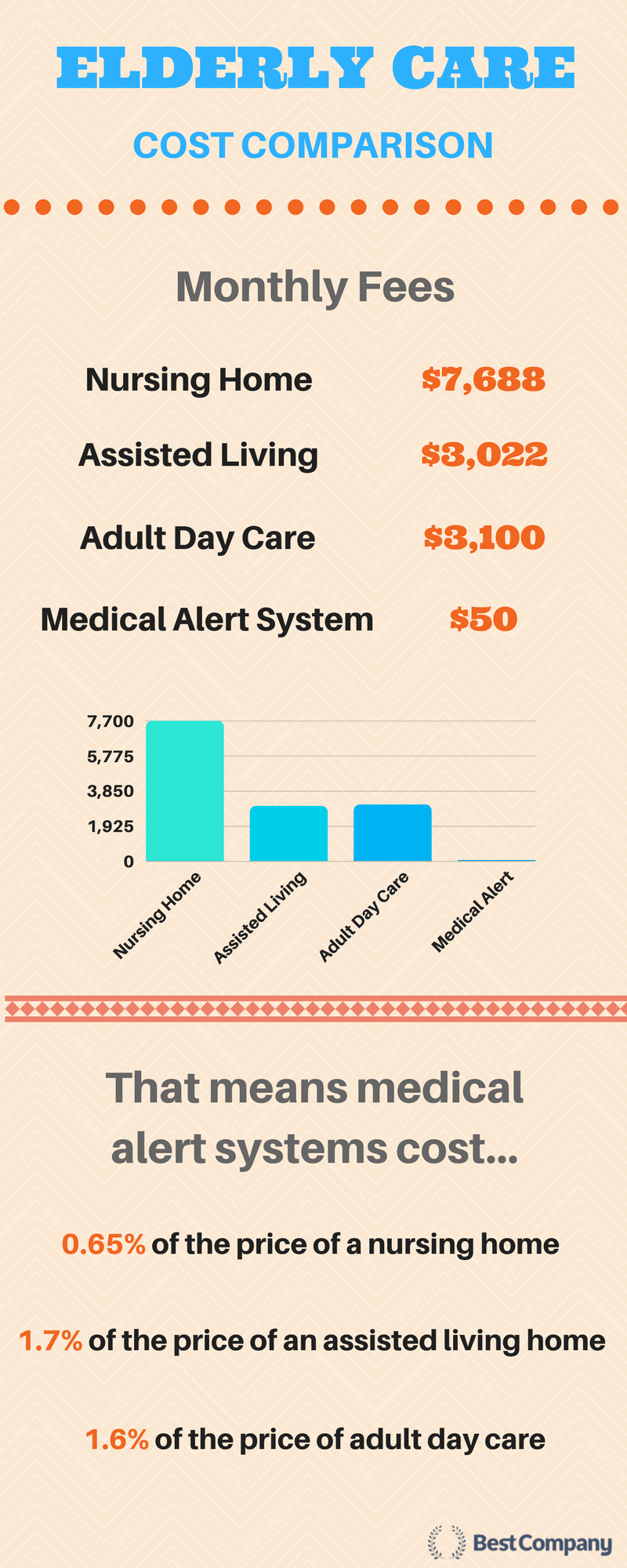 ELDERLY CARE

COST COMPARISON

Monthly Fees

Nursing Home $7,688

Assisted Living $3,022

Adult Day Care $3,100

Medical Alert System $50

7,700
5,775
3,850
1,925
0

Nursing Home
Assisted Living
Adult Day Care
Medical Alert

That means medical alert systems cost...

0.65% of the price of a nursing home

1.7% of the price of an assisted living home

1.6% of the price of adult day care

BestCompany