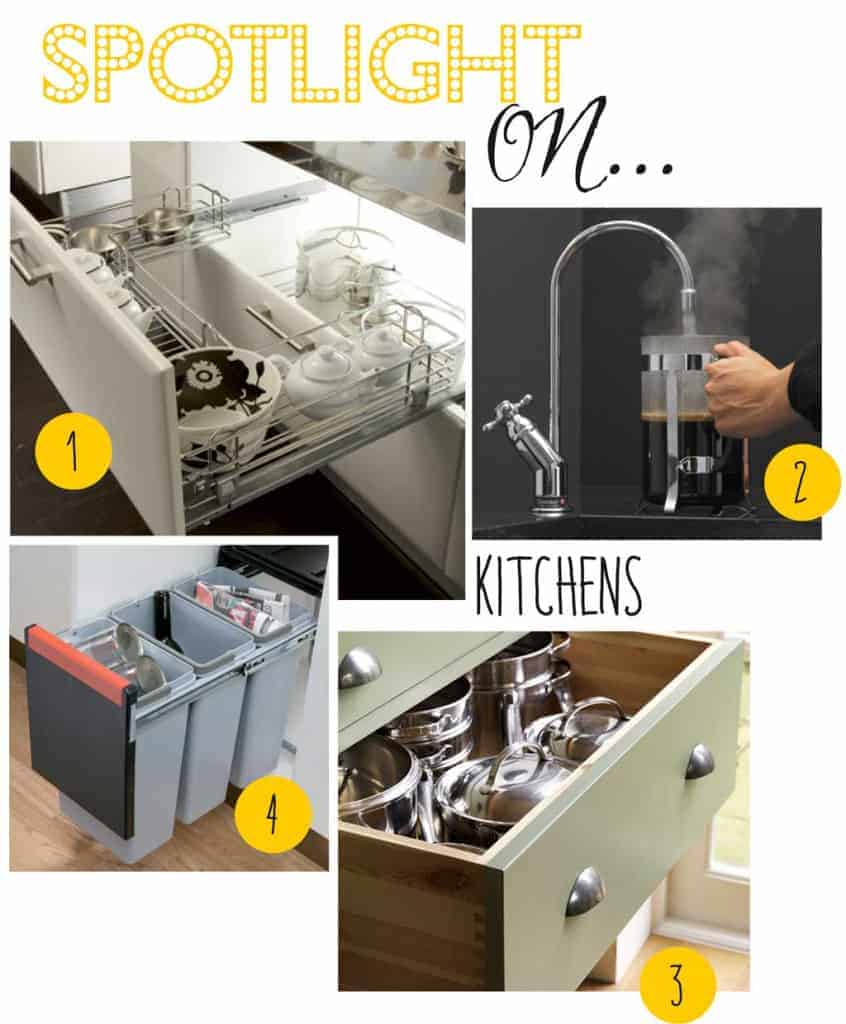 SPOTLIGHT

On...

1

2

KITCHENS

4

3