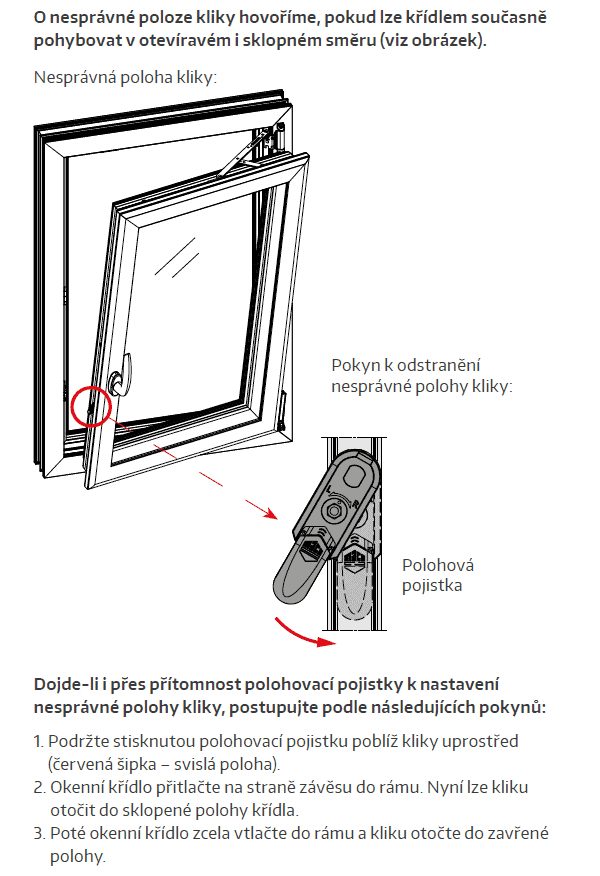 **O nesprávné poloze kliky hovoříme, pokud lze křídlem současně pohybovat v otevíravém i sklopném směru (viz obrázek).**

Nesprávná poloha kliky:

Pokyn k odstranění nesprávné polohy kliky:

Polohová pojistka

**Dojde-li i přes přítomnost polohovací pojistky k nastavení nesprávné polohy kliky, postupujte podle následujících pokynů:**

1. Podržte stisknutou polohovací pojistku poblíž kliky uprostřed (červená šipka – svislá poloha).
2. Okenní křídlo přitlačte na straně závěsu do rámu. Nyní lze kliku otočit do sklopené polohy křídla.
3. Poté okenní křídlo zcela vtlačte do rámu a kliku otočte do zavřené polohy.