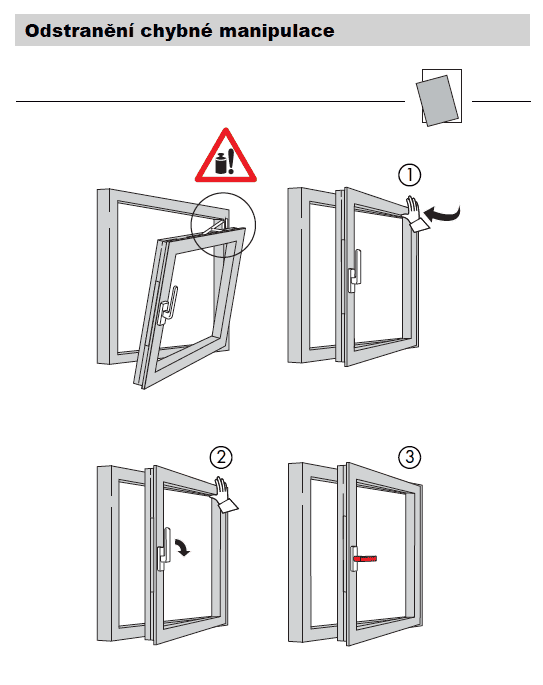 Odstranění chybné manipulace

1

2

3