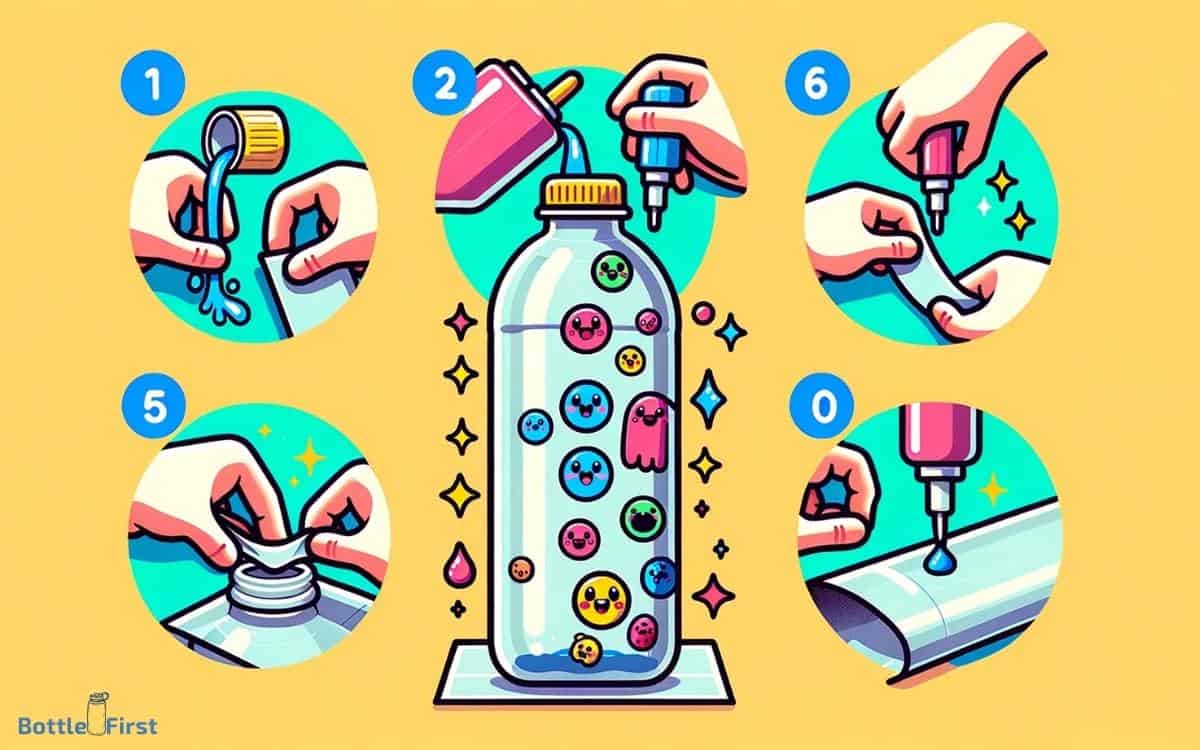 1
2
6
5
0
Bottle First