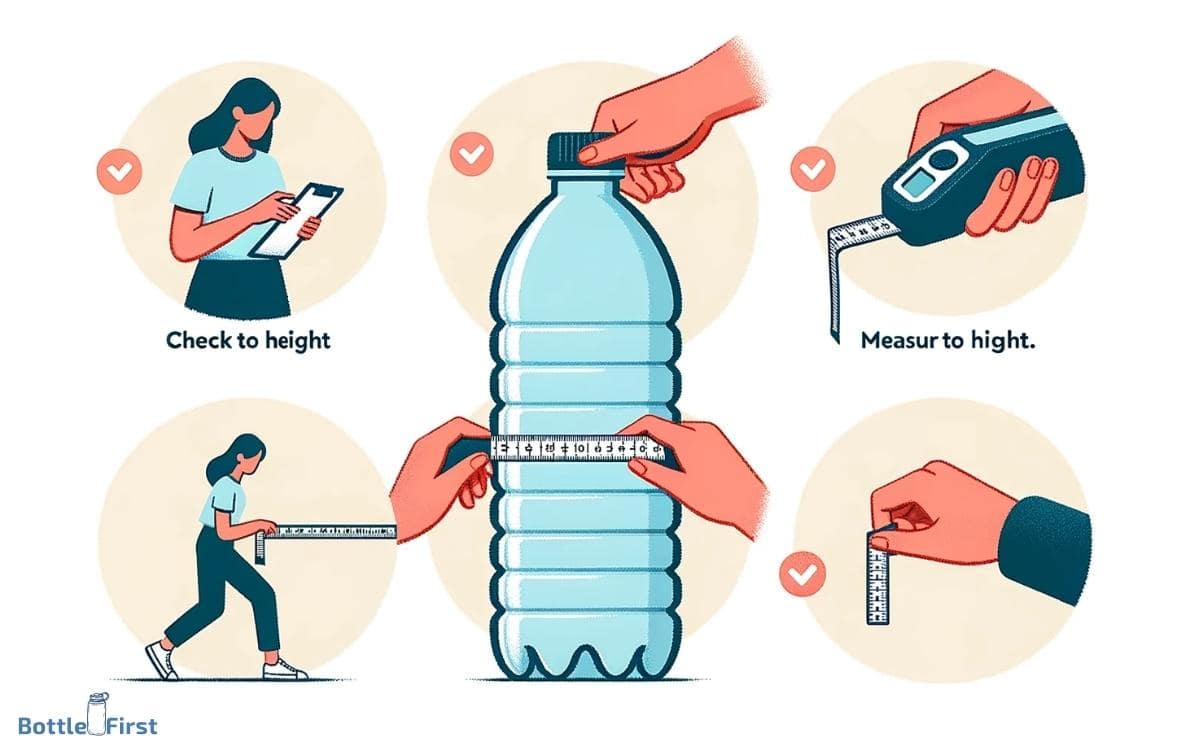 Check to height

Measur to hight.

Bottle First