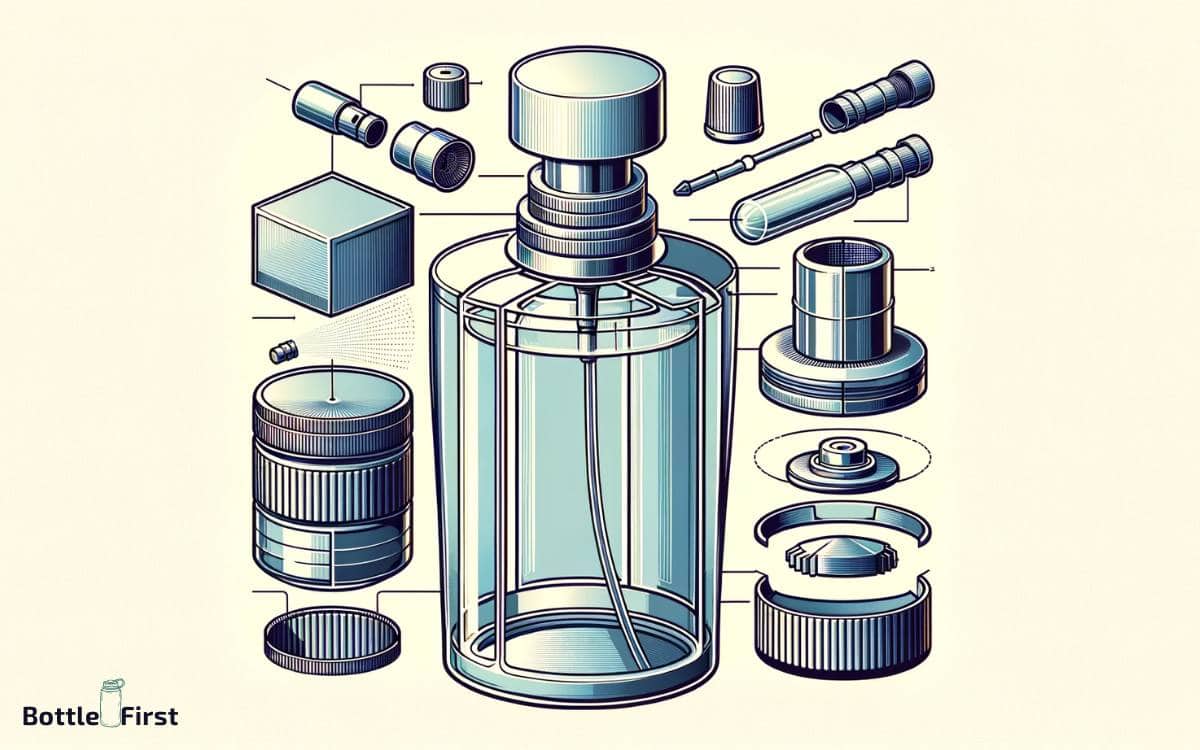 Bottle First