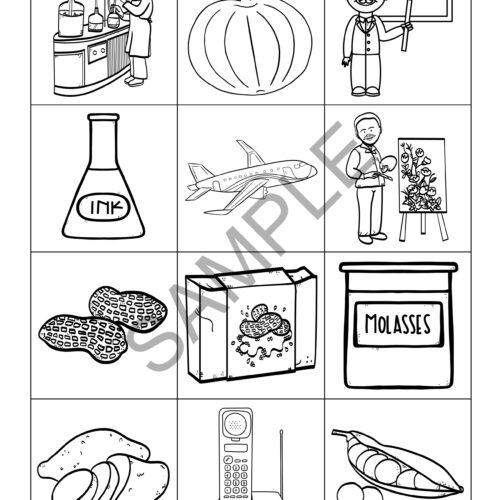 INK

SAMPLE

MOLASSES