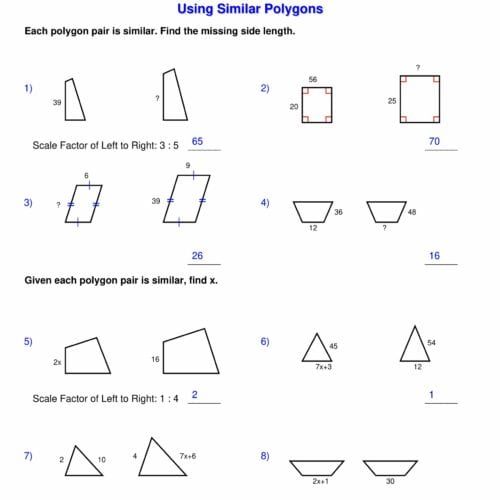 Using Similar Polygons

Each polygon pair is similar. Find the missing side length.

1)

39

?

Scale Factor of Left to Right: 3 : 5 65

2)

56

20

?

25

70

3)

6

?

9

39

26

4)

36

12

48

?

16

Given each polygon pair is similar, find x.

5)

2x

16

Scale Factor of Left to Right: 1 : 4 2

6)

45

7x+3

54

12

1

7)

2

10

4

7x+6

8)

2x+1

30