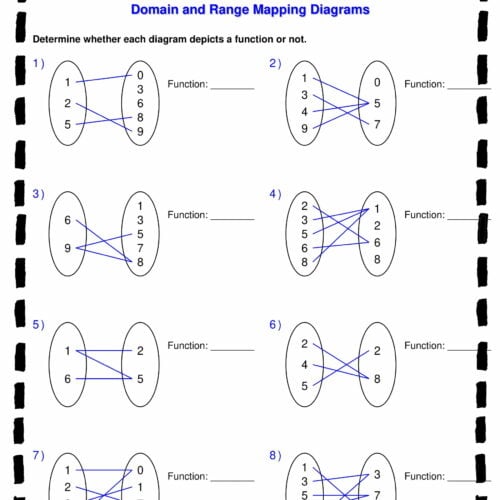 Domain and Range Mapping Diagrams

Determine whether each diagram depicts a function or not.

1)
1
2
5

0
3
6
8
9

Function: ________

2)
1
3
4
9

0
5
7

Function: ________

3)
6
9

1
3
5
7
8

Function: ________

4)
2
3
5
6
8

1
2
6
8

Function: ________

5)
1
6

2
5

Function: ________

6)
2
4
5

2
8

Function: ________

7)
1
2

0
1

Function: ________

8)
1
3
5

3
7

Function: ________