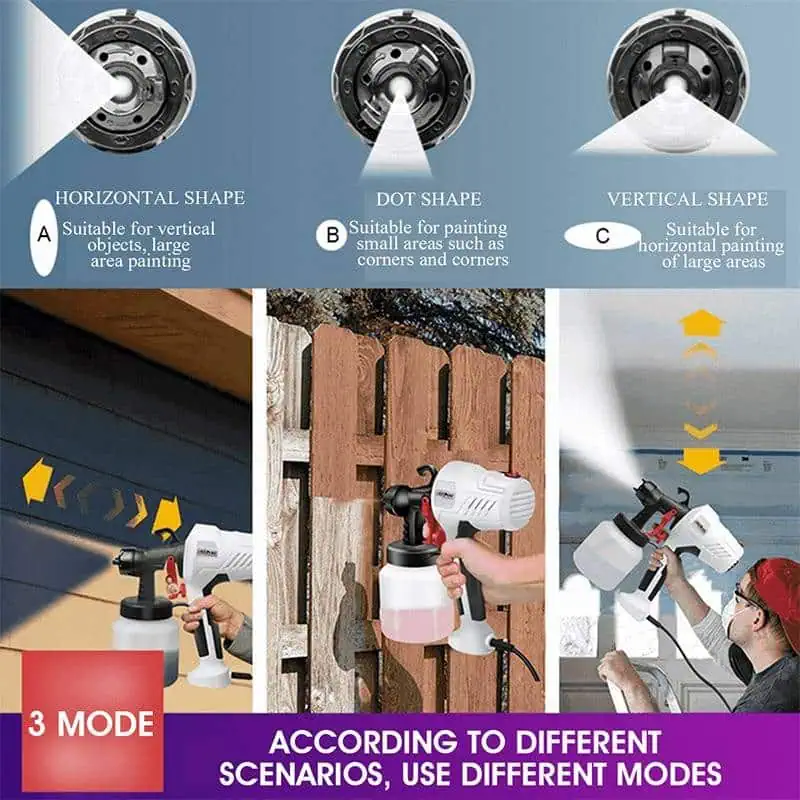 HORIZONTAL SHAPE

A Suitable for vertical objects, large area painting

DOT SHAPE

B Suitable for painting small areas such as corners and corners

VERTICAL SHAPE

C Suitable for horizontal painting of large areas

3 MODE

ACCORDING TO DIFFERENT SCENARIOS, USE DIFFERENT MODES