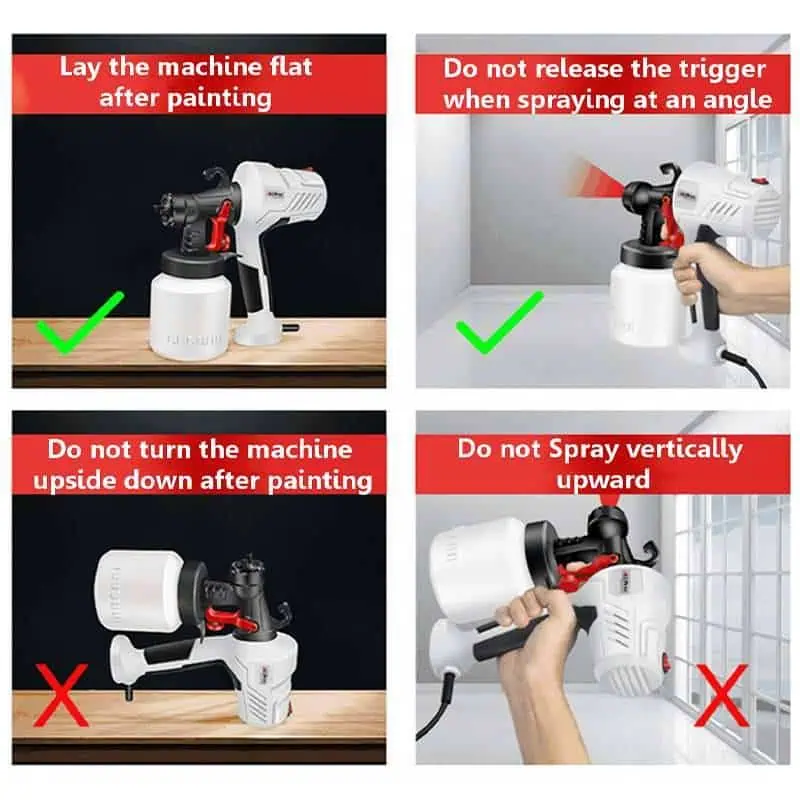 Lay the machine flat after painting

Do not release the trigger when spraying at an angle

Do not turn the machine upside down after painting

Do not Spray vertically upward