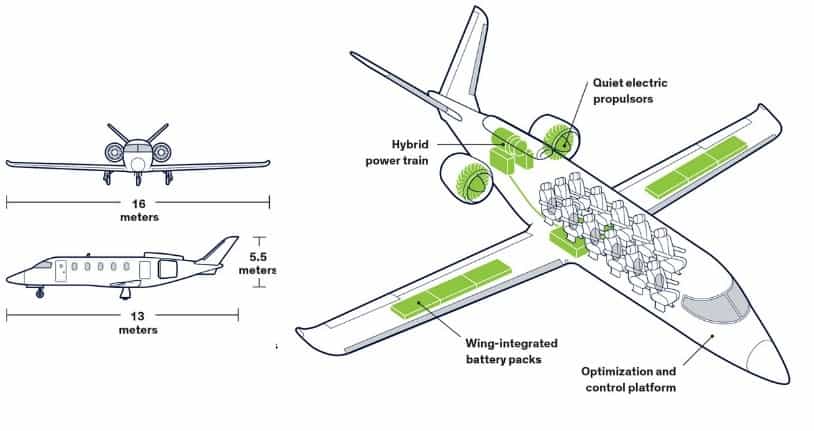 16 meters

5.5 meters

13 meters

Quiet electric propulsors

Hybrid power train

Wing-integrated battery packs

Optimization and control platform