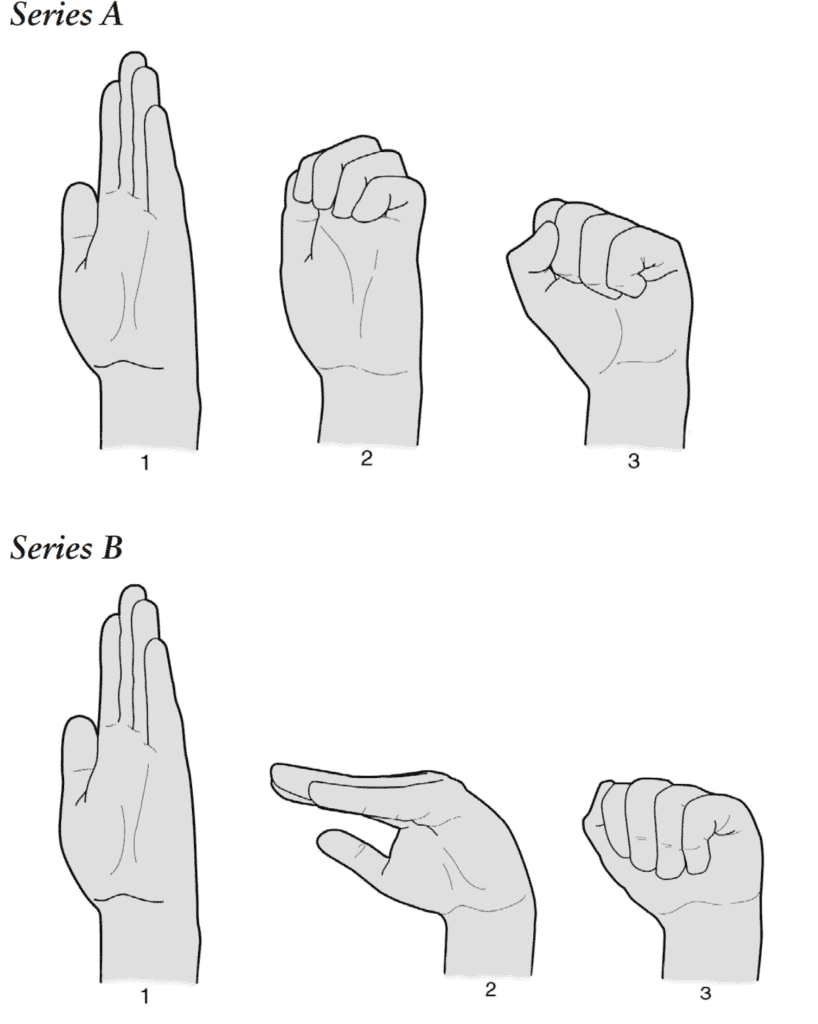 Series A

1

2

3

Series B

1

2

3