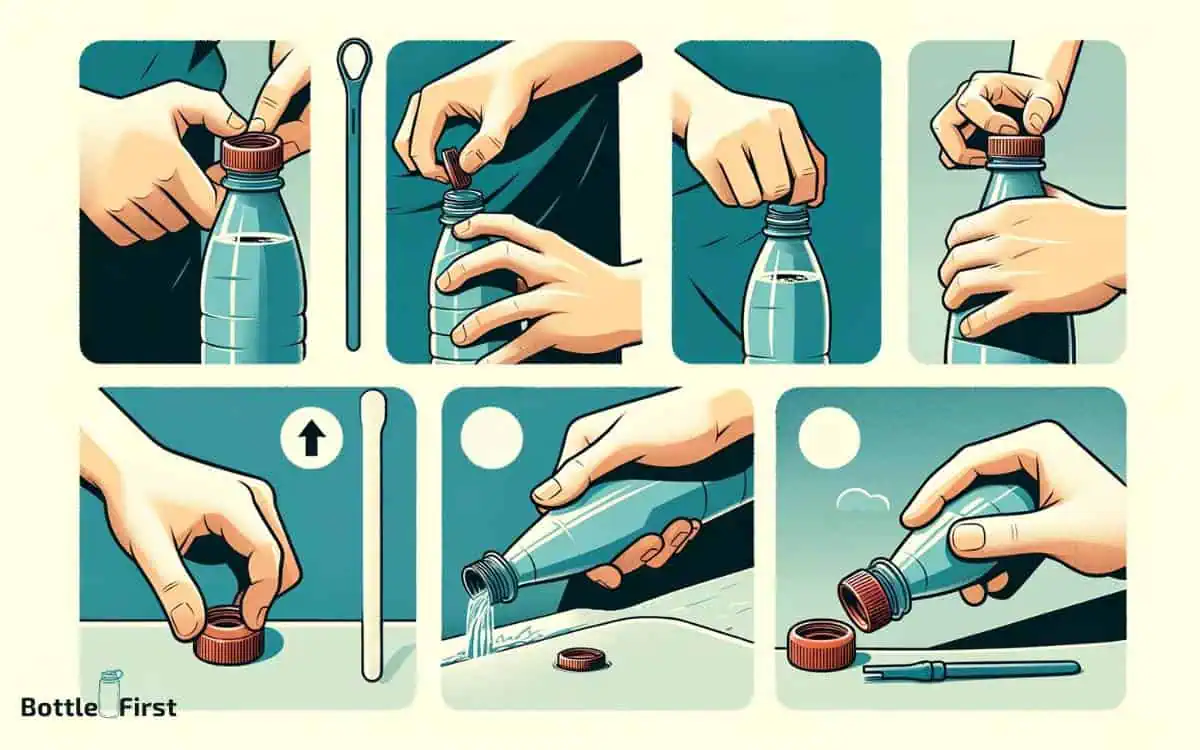 Bottle First