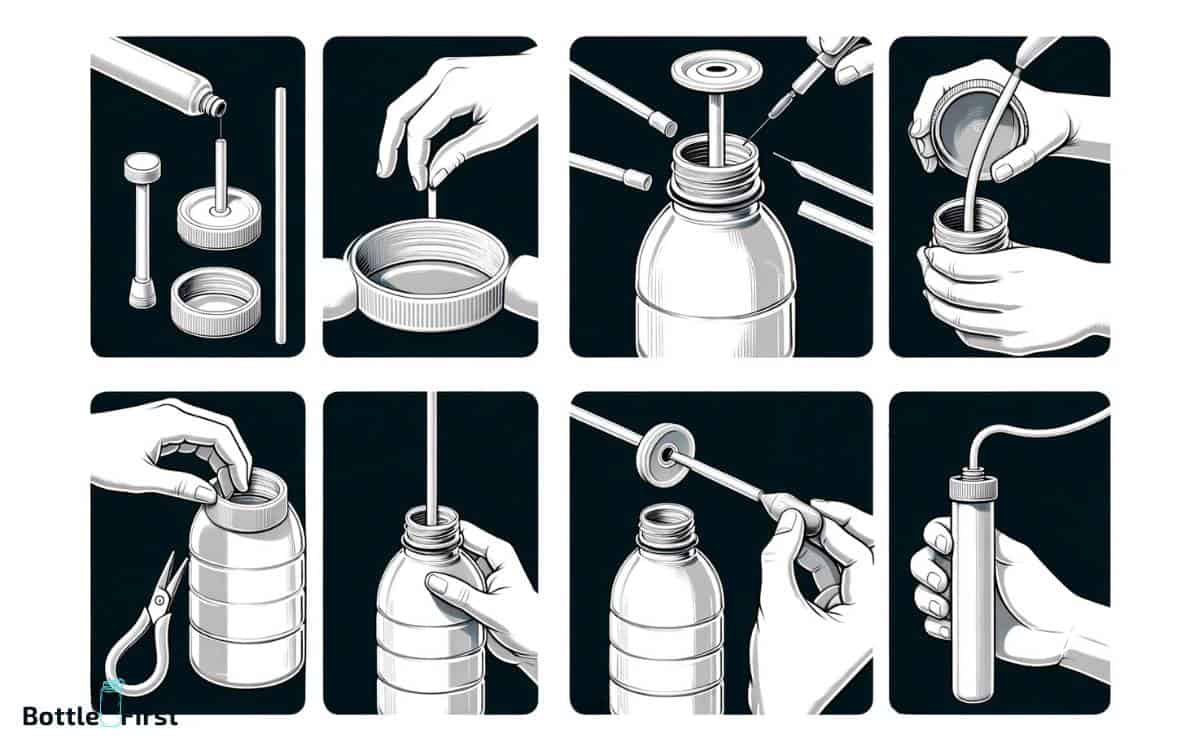 Bottle First