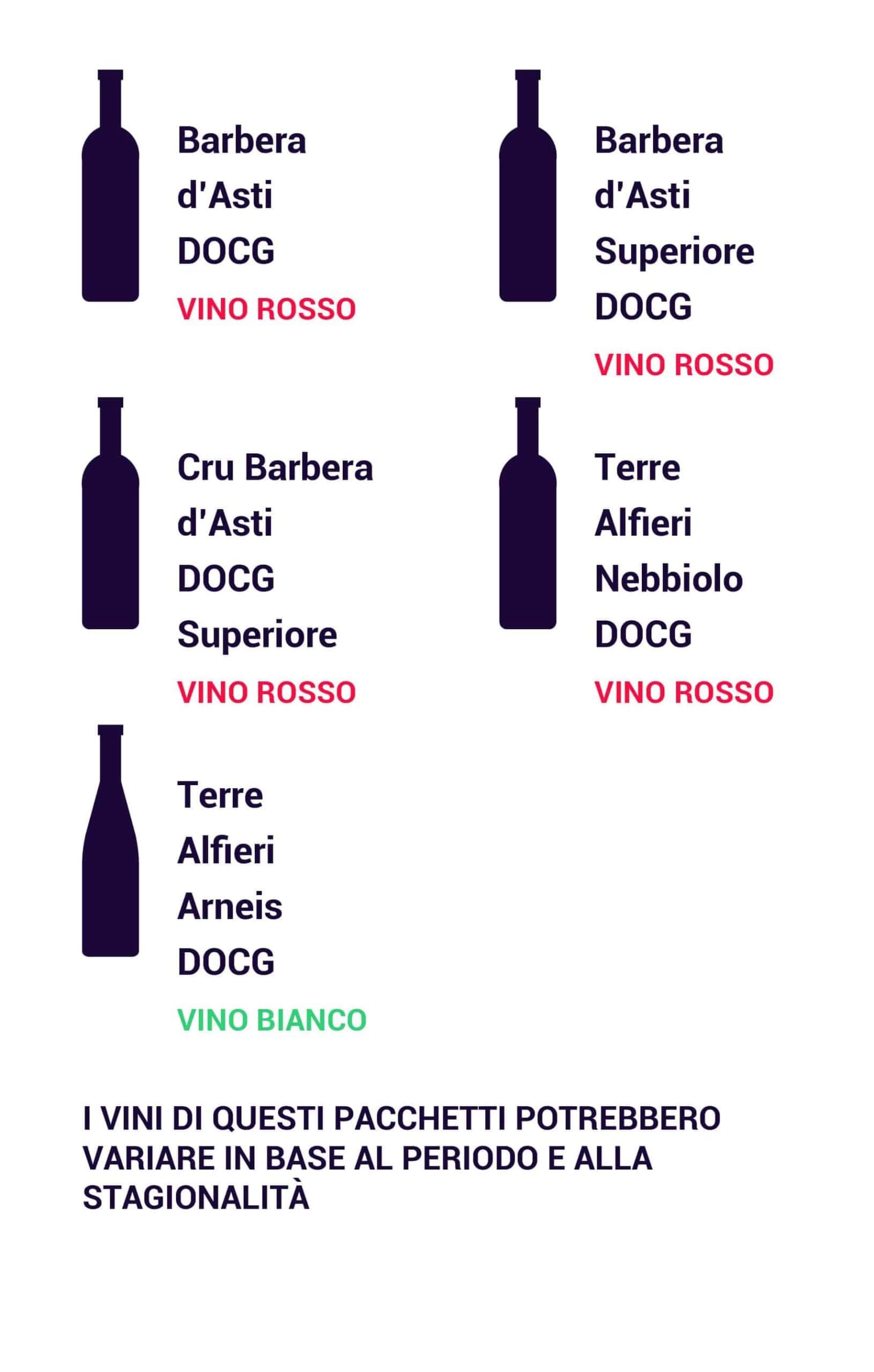 Barbera
d'Asti
DOCG
VINO ROSSO

Barbera
d'Asti
Superiore
DOCG
VINO ROSSO

Cru Barbera
d'Asti
DOCG
Superiore
VINO ROSSO

Terre
Alfieri
Nebbiolo
DOCG
VINO ROSSO

Terre
Alfieri
Arneis
DOCG
VINO BIANCO

I VINI DI QUESTI PACCHETTI POTREBBERO VARIARE IN BASE AL PERIODO E ALLA STAGIONALITÀ