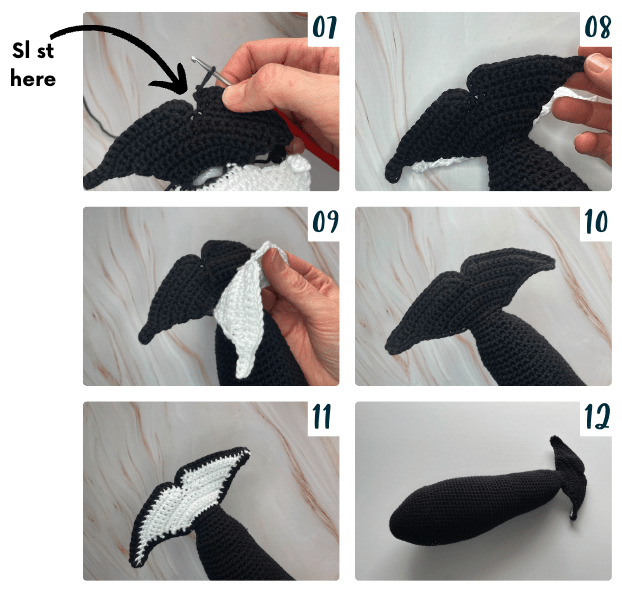 Sl st here

07

08

09

10

11

12