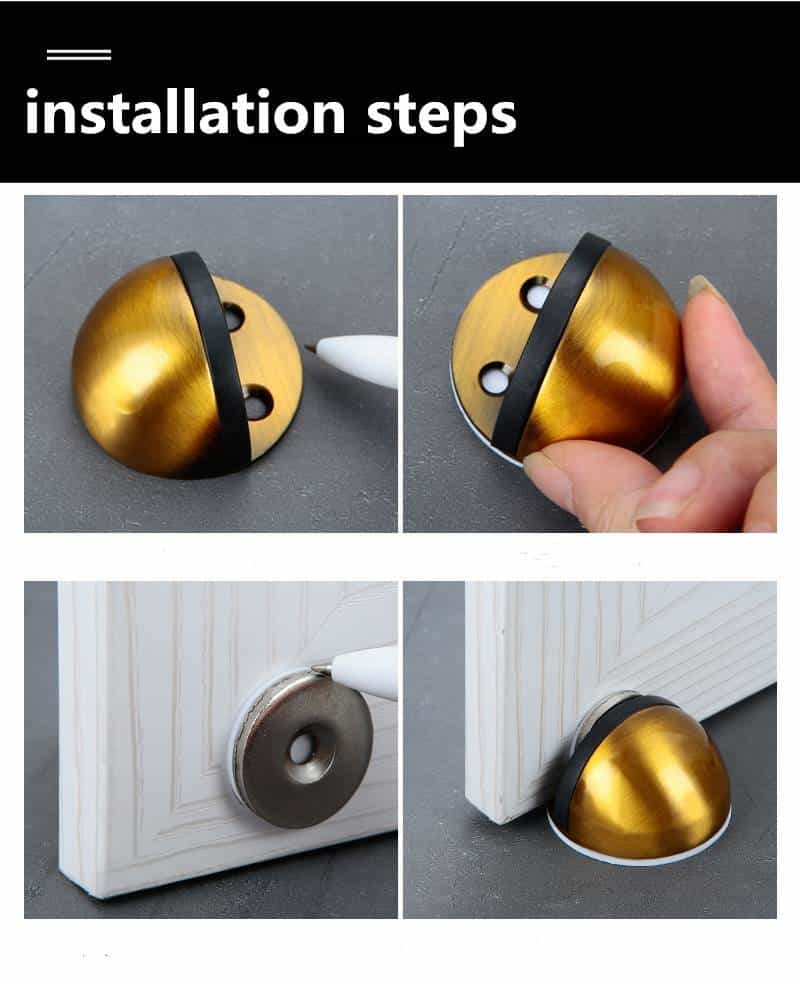 installation steps