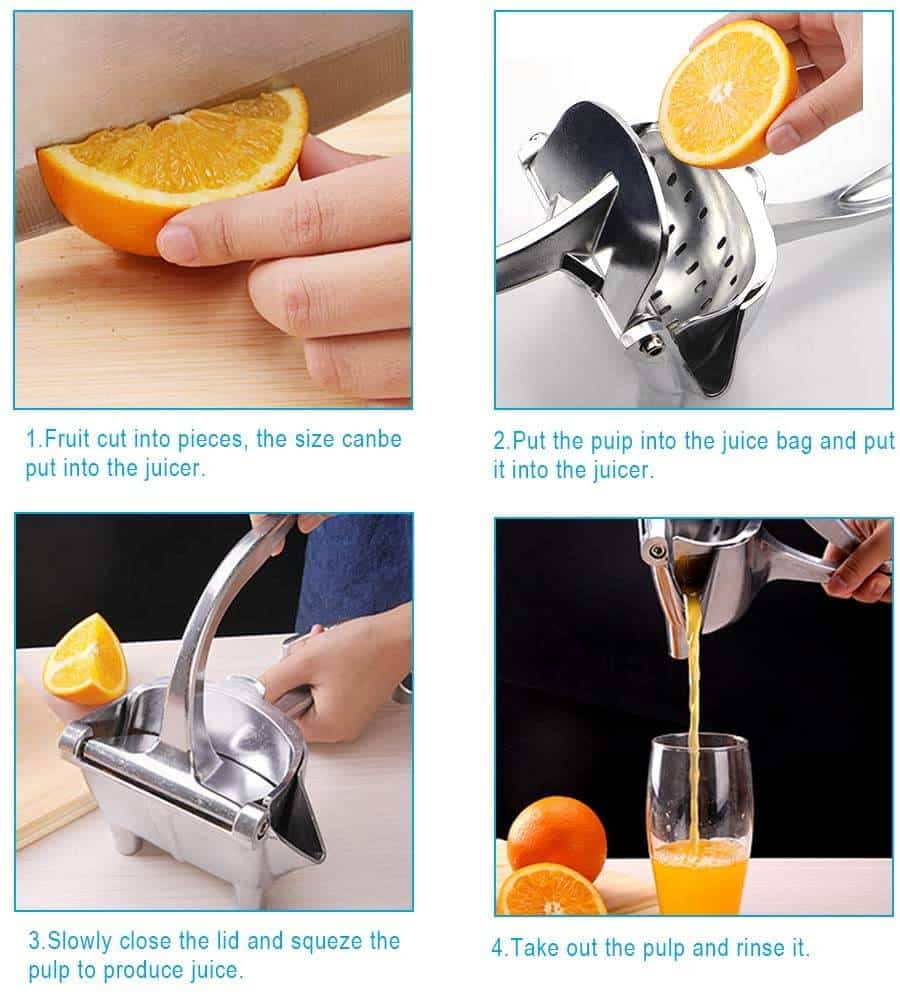 1.Fruit cut into pieces, the size canbe put into the juicer.

2.Put the puip into the juice bag and put it into the juicer.

3.Slowly close the lid and squeze the pulp to produce juice.

4.Take out the pulp and rinse it.