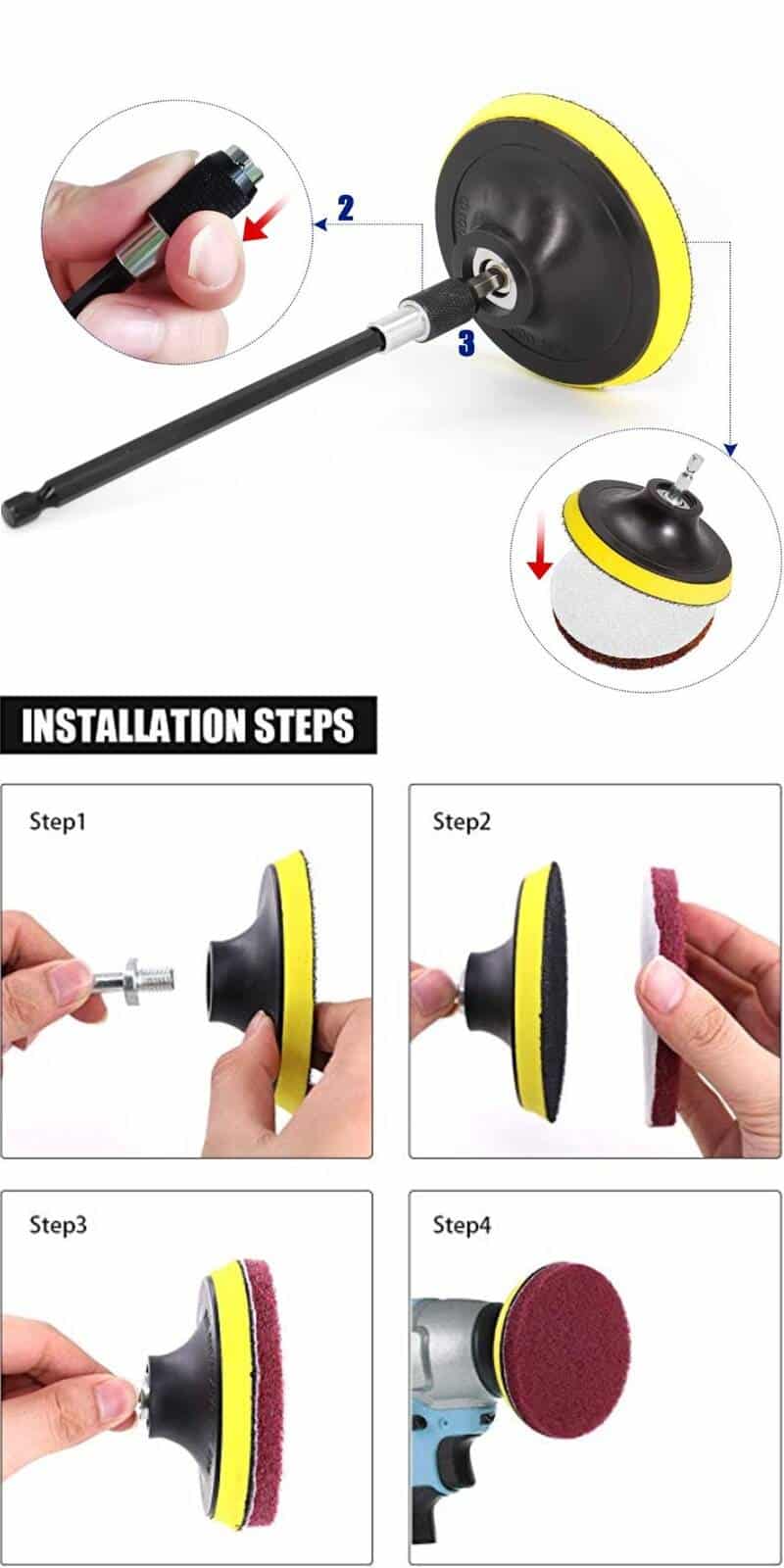 2

3

INSTALLATION STEPS

Step1

Step2

Step3

Step4