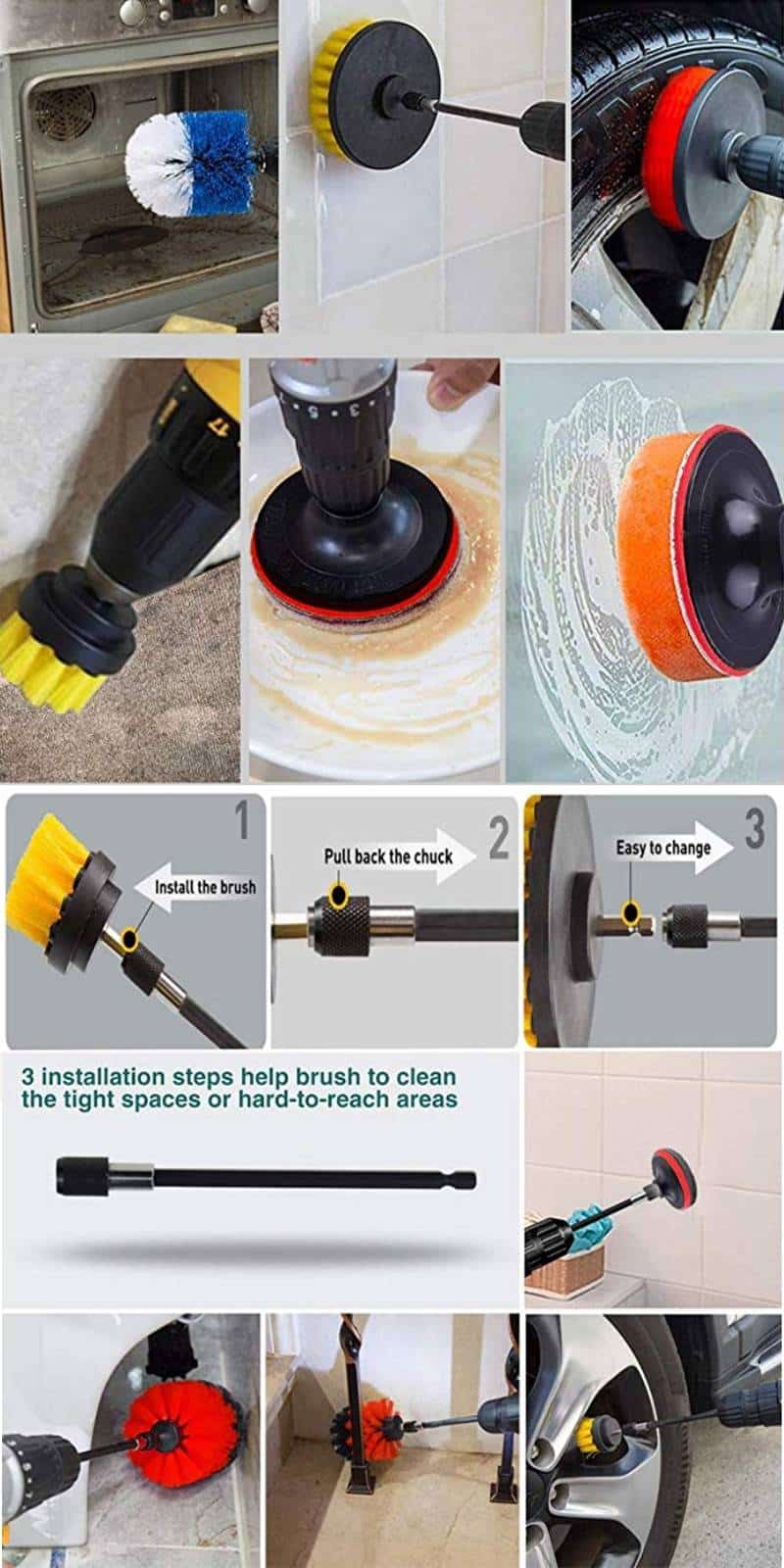 1
Install the brush

2
Pull back the chuck

3
Easy to change

3 installation steps help brush to clean the tight spaces or hard-to-reach areas